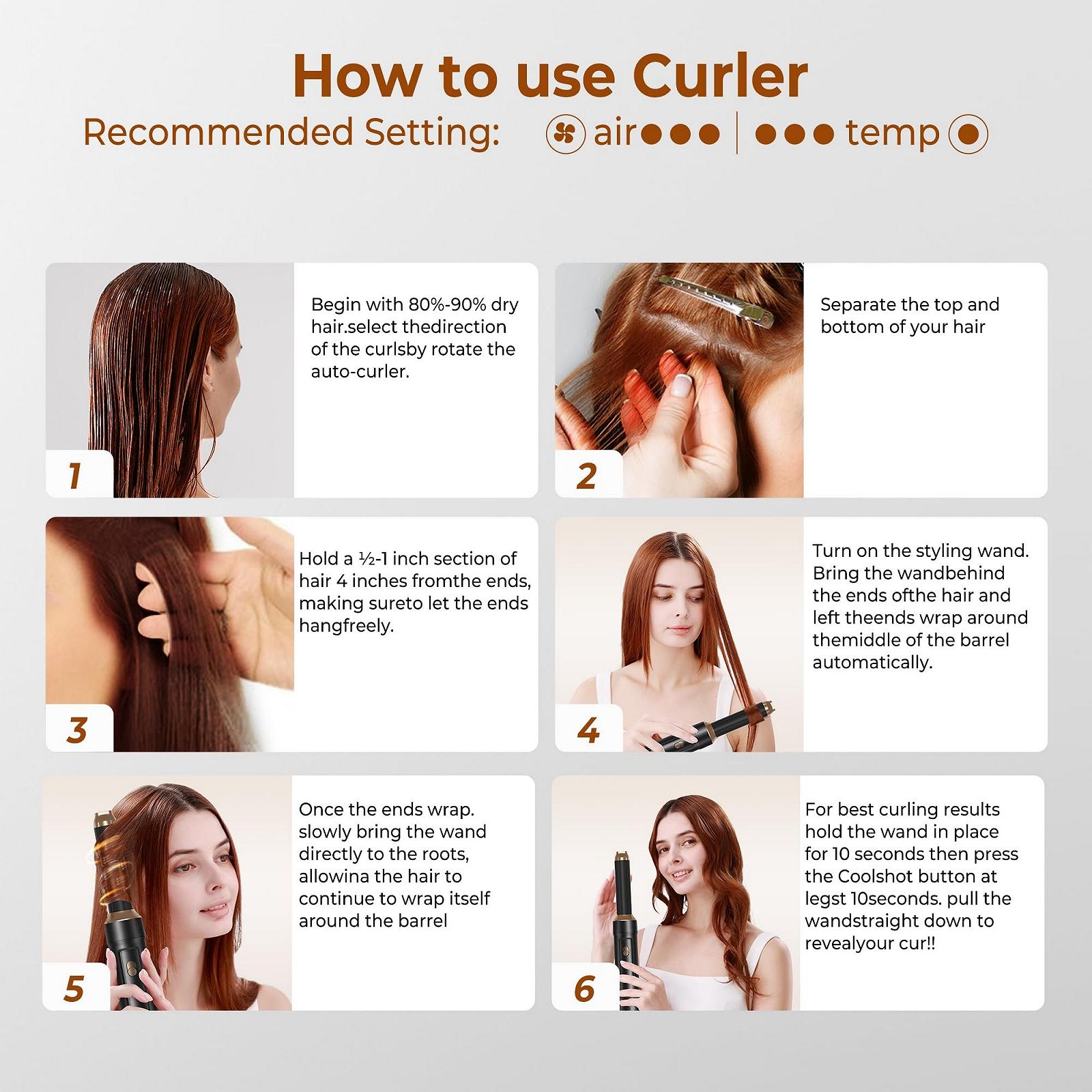 How to use Curler

Recommended Setting: air●●● | ●●● temp

1

Begin with 80%-90% dry hair.select thedirection of the curlsby rotate the auto-curler.

2

Separate the top and bottom of your hair

3

Hold a ½-1 inch section of hair 4 inches fromthe ends, making sureto let the ends hangfreely.

4

Turn on the styling wand. Bring the wandbehind the ends ofthe hair and left theends wrap around themiddle of the barrel automatically.

5

Once the ends wrap. slowly bring the wand directly to the roots, allowina the hair to continue to wrap itself around the barrel

6

For best curling results hold the wand in place for 10 seconds then press the Coolshot button at legst 10seconds. pull the wandstraight down to revealyour cur!!