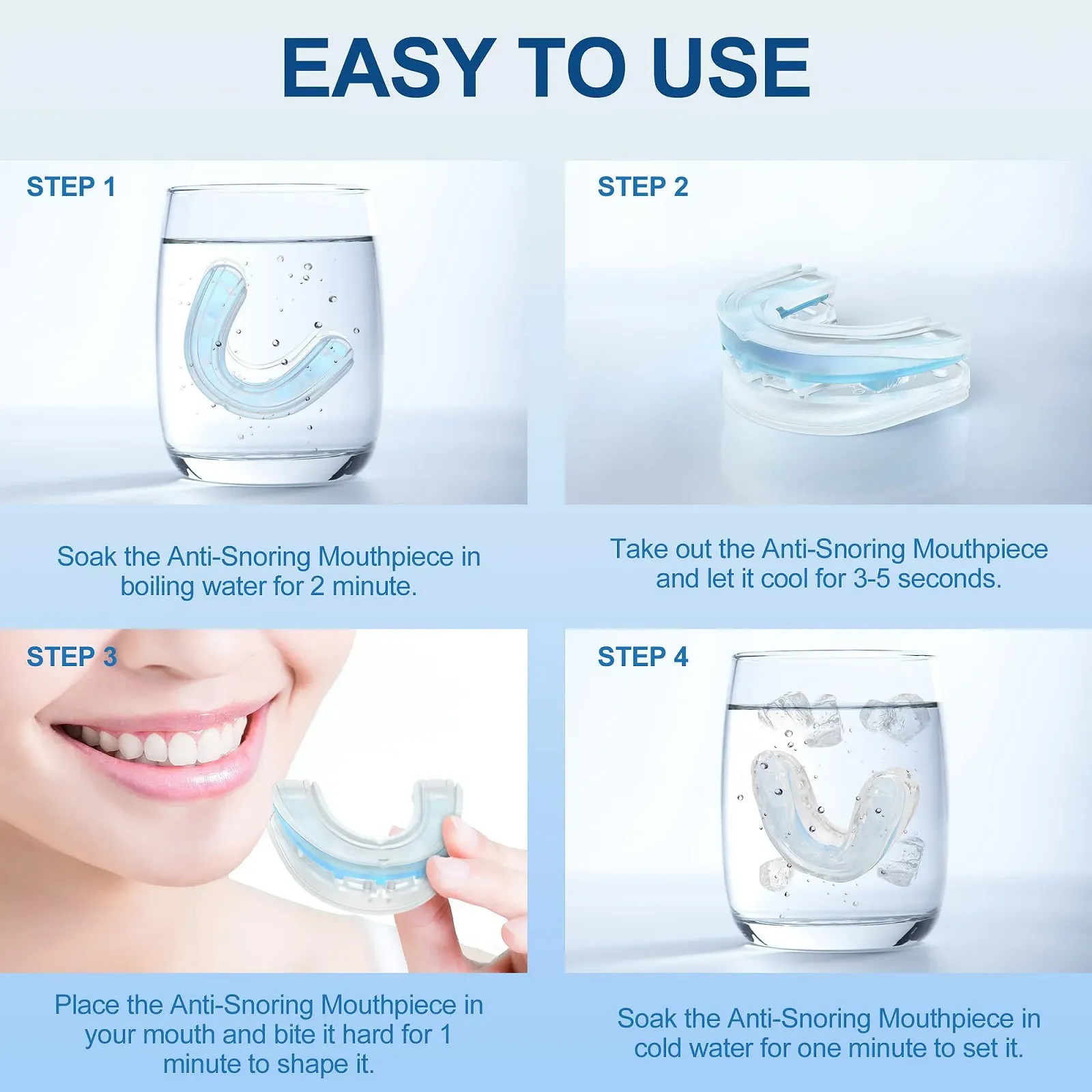 EASY TO USE

STEP 1

Soak the Anti-Snoring Mouthpiece in boiling water for 2 minute.

STEP 2

Take out the Anti-Snoring Mouthpiece and let it cool for 3-5 seconds.

STEP 3

Place the Anti-Snoring Mouthpiece in your mouth and bite it hard for 1 minute to shape it.

STEP 4

Soak the Anti-Snoring Mouthpiece in cold water for one minute to set it.