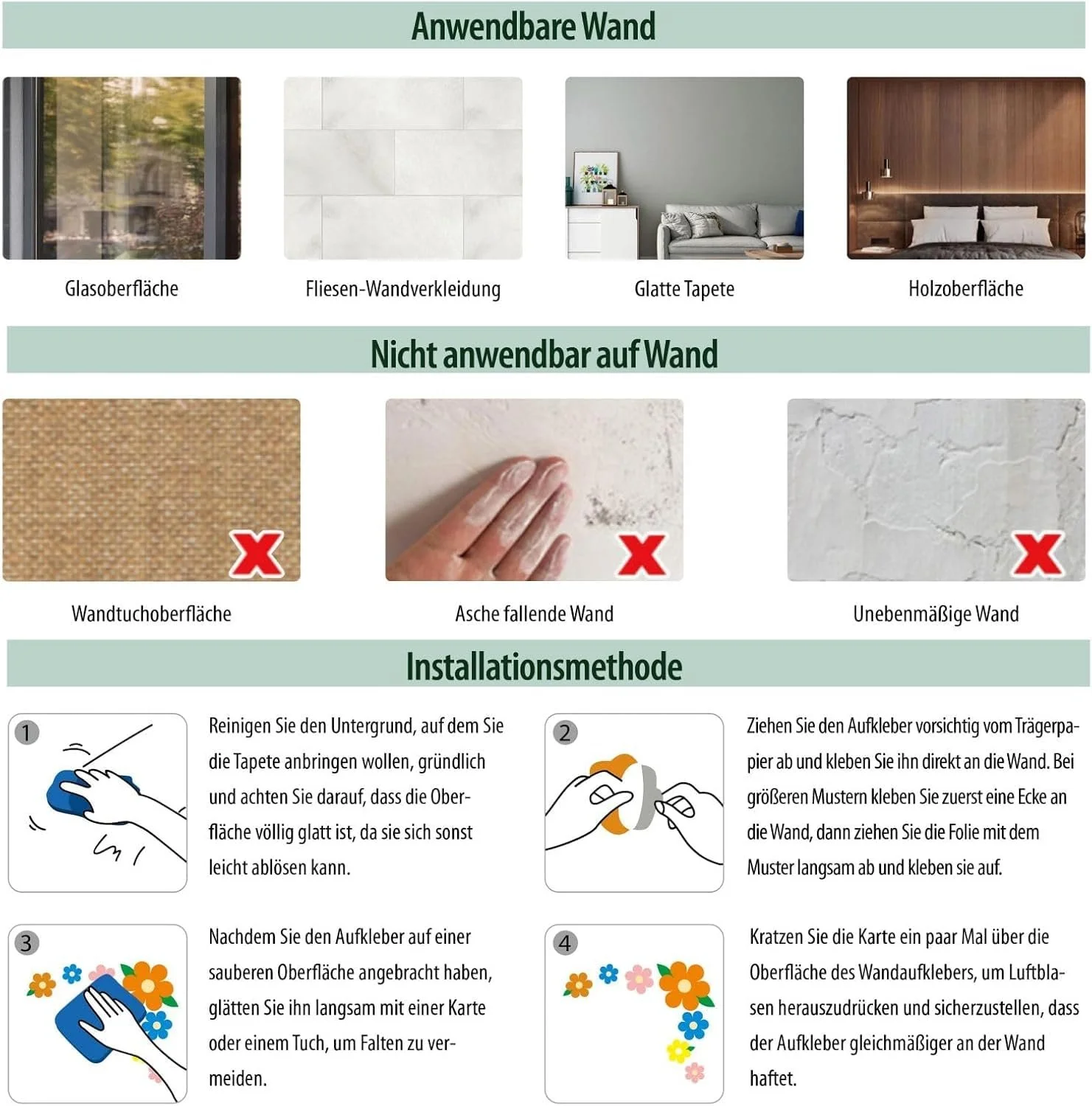 Anwendbare Wand

Glasoberfläche

Fliesen-Wandverkleidung

Glatte Tapete

Holzoberfläche

Nicht anwendbar auf Wand

Wandtuchoberfläche

Asche fallende Wand

Unebenmäßige Wand

Installationsmethode

1

Reinigen Sie den Untergrund, auf dem Sie die Tapete anbringen wollen, gründlich und achten Sie darauf, dass die Oberfläche völlig glatt ist, da sie sich sonst leicht ablösen kann.

2

Ziehen Sie den Aufkleber vorsichtig vom Trägerpapier ab und kleben Sie ihn direkt an die Wand. Bei größeren Mustern kleben Sie zuerst eine Ecke an die Wand, dann ziehen Sie die Folie mit dem Muster langsam ab und kleben sie auf.

3

Nachdem Sie den Aufkleber auf einer sauberen Oberfläche angebracht haben, glätten Sie ihn langsam mit einer Karte oder einem Tuch, um Falten zu vermeiden.

4

Kratzen Sie die Karte ein paar Mal über die Oberfläche des Wandaufklebers, um Luftblasen herauszudrücken und sicherzustellen, dass der Aufkleber gleichmäßiger an der Wand haftet.