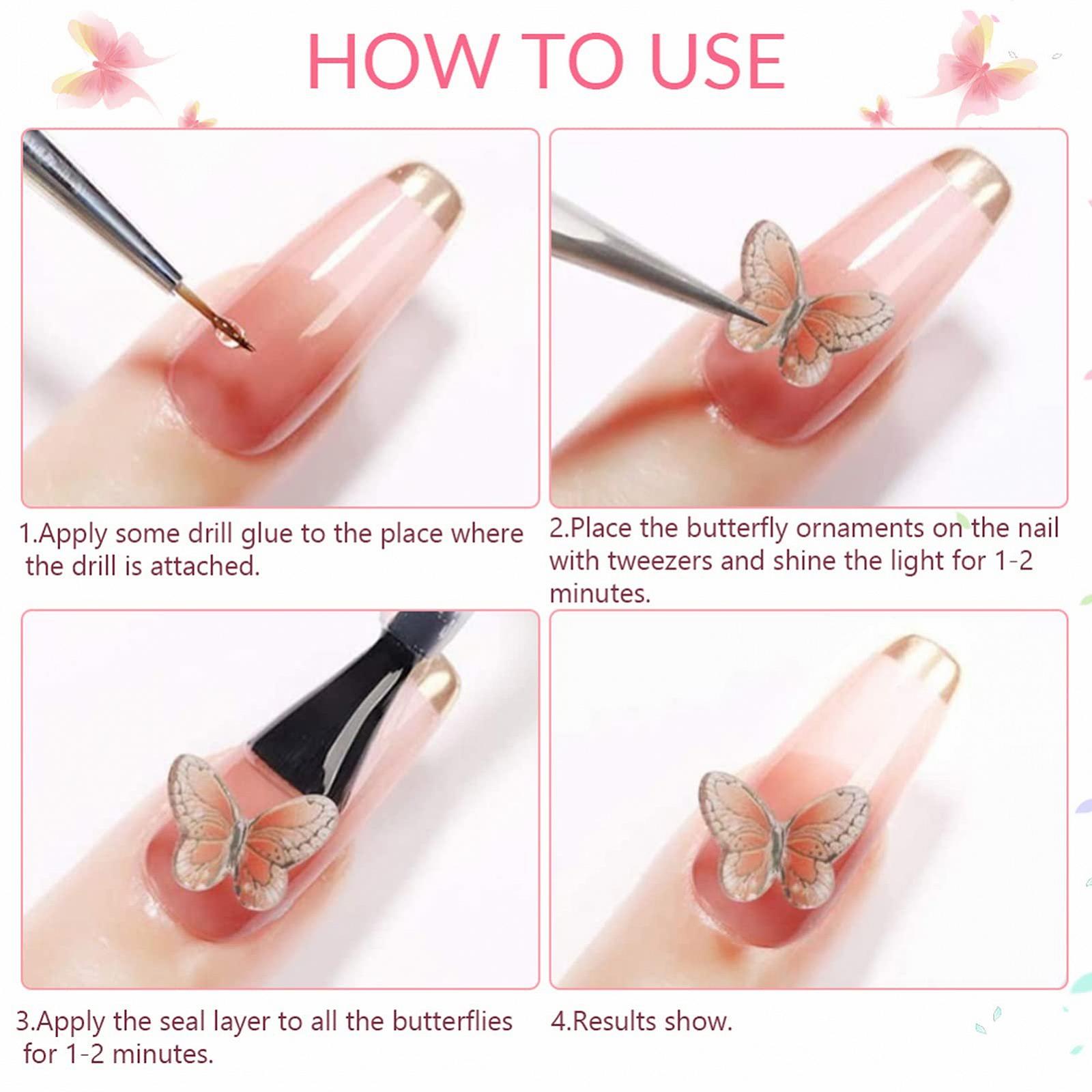 HOW TO USE

1.Apply some drill glue to the place where the drill is attached.

2.Place the butterfly ornaments on the nail with tweezers and shine the light for 1-2 minutes.

3.Apply the seal layer to all the butterflies for 1-2 minutes.

4.Results show.