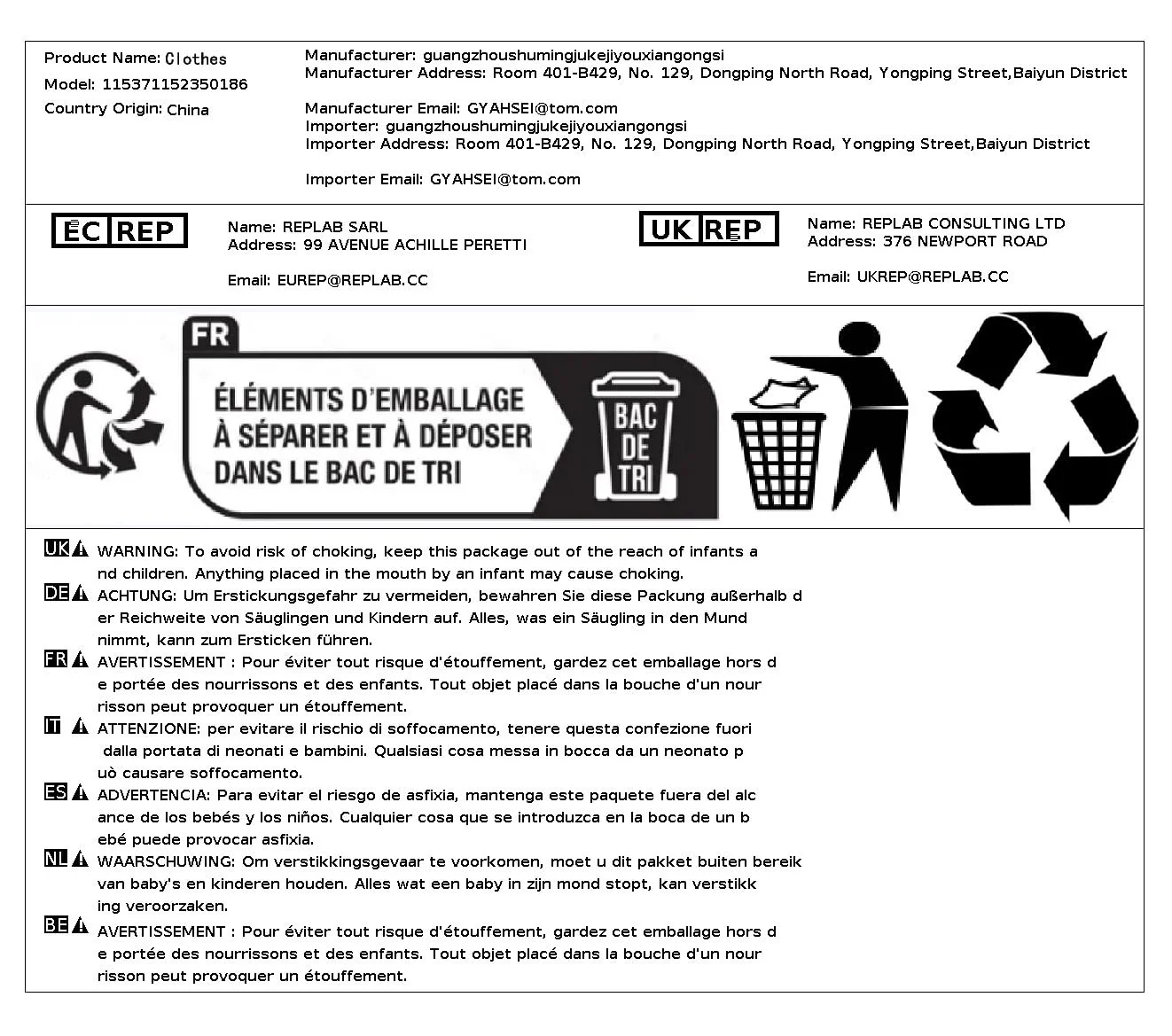 Product Name: Clothes
Model: 115371152350186
Country Origin: China

Manufacturer: guangzhoushumingjukejiyouxiangongsi
Manufacturer Address: Room 401-B429, No. 129, Dongping North Road, Yongping Street,Baiyun District

Manufacturer Email: GYAHSEI@tom.com
Importer: guangzhoushumingjukejiyouxiangongsi
Importer Address: Room 401-B429, No. 129, Dongping North Road, Yongping Street,Baiyun District

Importer Email: GYAHSEI@tom.com

EC REP

Name: REPLAB SARL
Address: 99 AVENUE ACHILLE PERETTI

Email: EUREP@REPLAB.CC

UK REP

Name: REPLAB CONSULTING LTD
Address: 376 NEWPORT ROAD

Email: UKREP@REPLAB.CC

FR
ÉLÉMENTS D'EMBALLAGE À SÉPARER ET À DÉPOSER DANS LE BAC DE TRI
BAC DE TRI

UK WARNING: To avoid risk of choking, keep this package out of the reach of infants a nd children. Anything placed in the mouth by an infant may cause choking.

DE ACHTUNG: Um Erstickungsgefahr zu vermeiden, bewahren Sie diese Packung außerhalb d er Reichweite von Säuglingen und Kindern auf. Alles, was ein Säugling in den Mund nimmt, kann zum Ersticken führen.

FR AVERTISSEMENT : Pour éviter tout risque d'étouffement, gardez cet emballage hors d e portée des nourrissons et des enfants. Tout objet placé dans la bouche d'un nour risson peut provoquer un étouffement.

IT ATTENZIONE: per evitare il rischio di soffocamento, tenere questa confezione fuori dalla portata di neonati e bambini. Qualsiasi cosa messa in bocca da un neonato p uò causare soffocamento.

ES ADVERTENCIA: Para evitar el riesgo de asfixia, mantenga este paquete fuera del alc ance de los bebés y los niños. Cualquier cosa que se introduzca en la boca de un b ebé puede provocar asfixia.

NL WAARSCHUWING: Om verstikkingsgevaar te voorkomen, moet u dit pakket buiten bereik van baby's en kinderen houden. Alles wat een baby in zijn mond stopt, kan verstikk ing veroorzaken.

BE AVERTISSEMENT : Pour éviter tout risque d'étouffement, gardez cet emballage hors d e portée des nourrissons et des enfants. Tout objet placé dans la bouche d'un nour risson peut provoquer un étouffement.