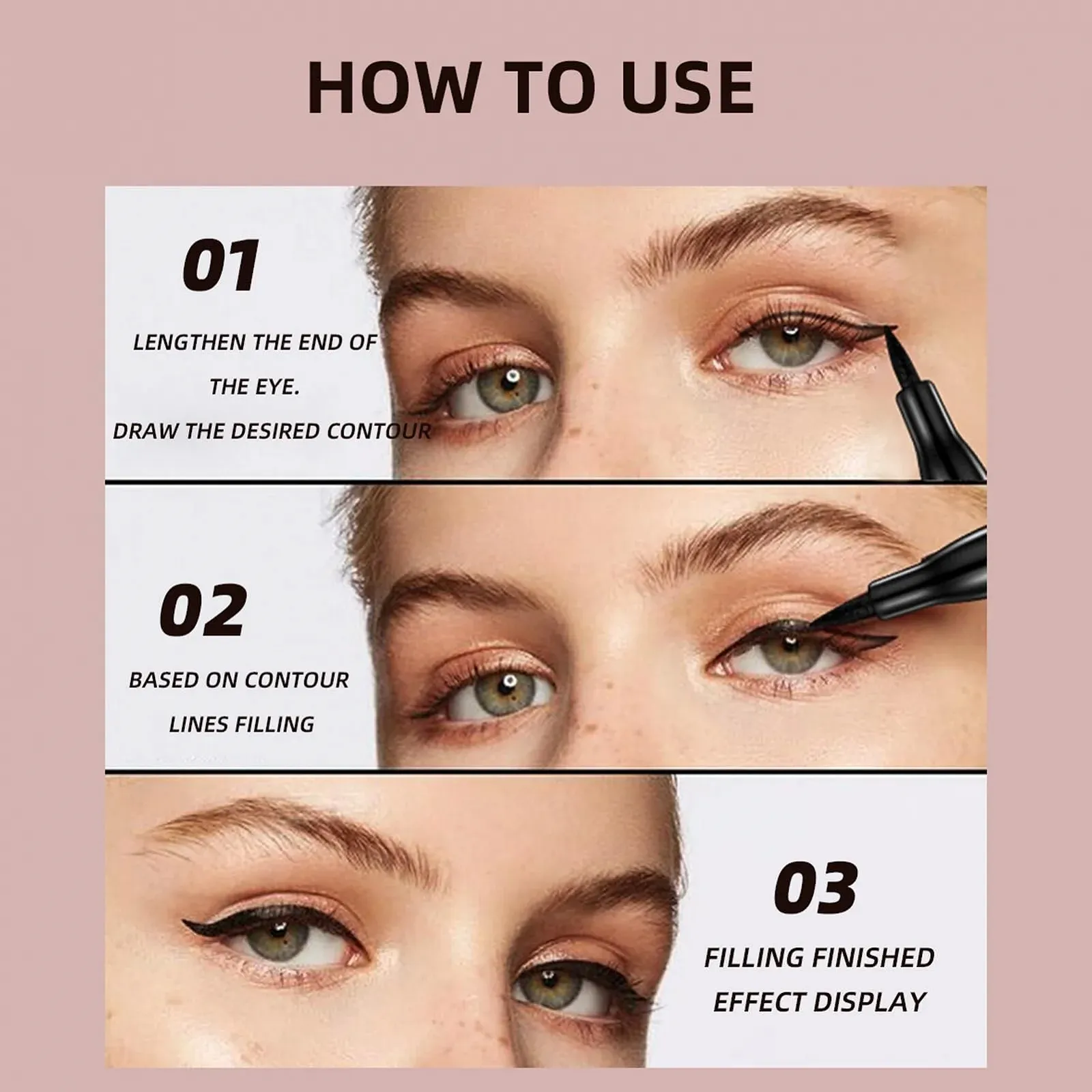 HOW TO USE

01

LENGTHEN THE END OF THE EYE.
DRAW THE DESIRED CONTOUR

02

BASED ON CONTOUR LINES FILLING

03

FILLING FINISHED EFFECT DISPLAY