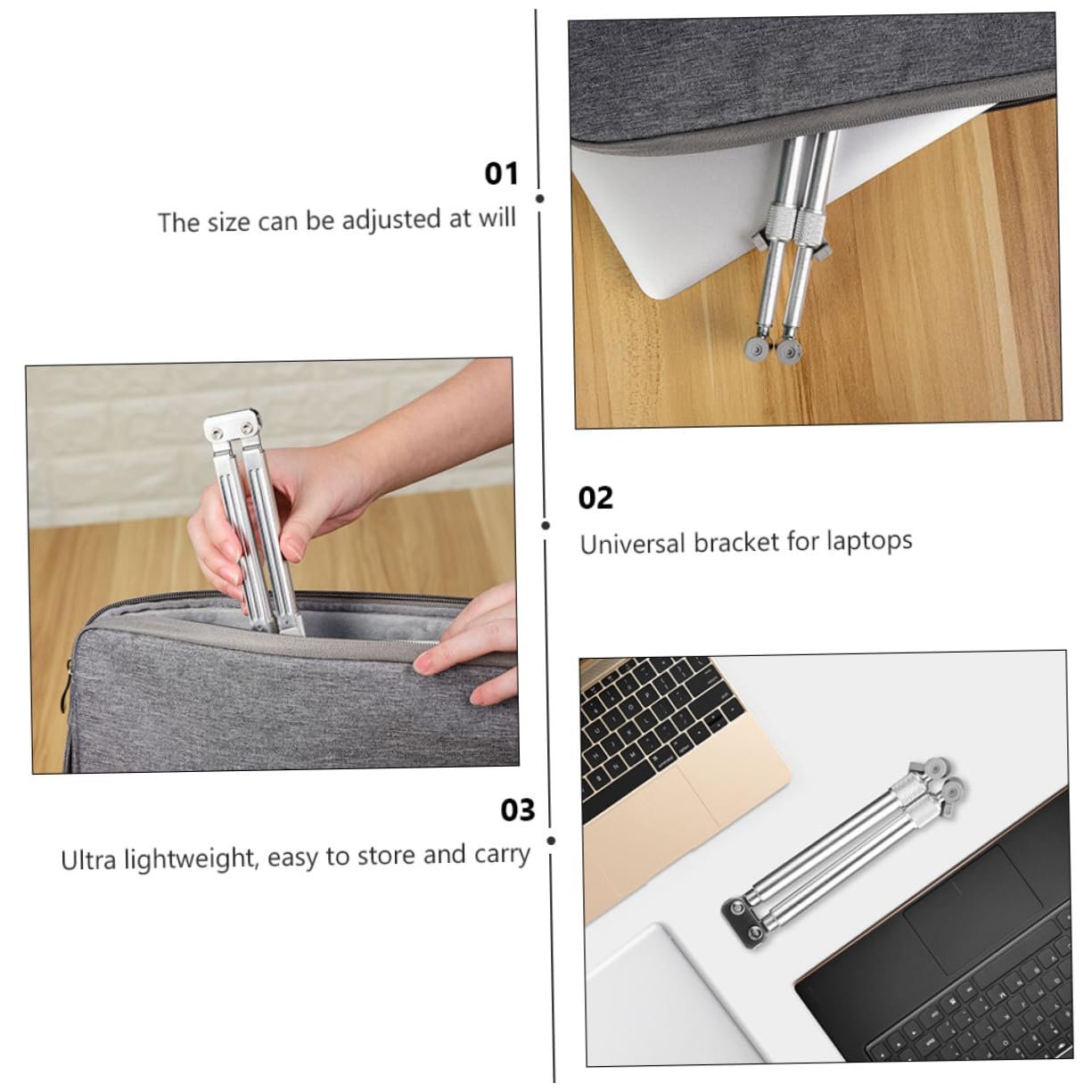 01
The size can be adjusted at will

02
Universal bracket for laptops

03
Ultra lightweight, easy to store and carry