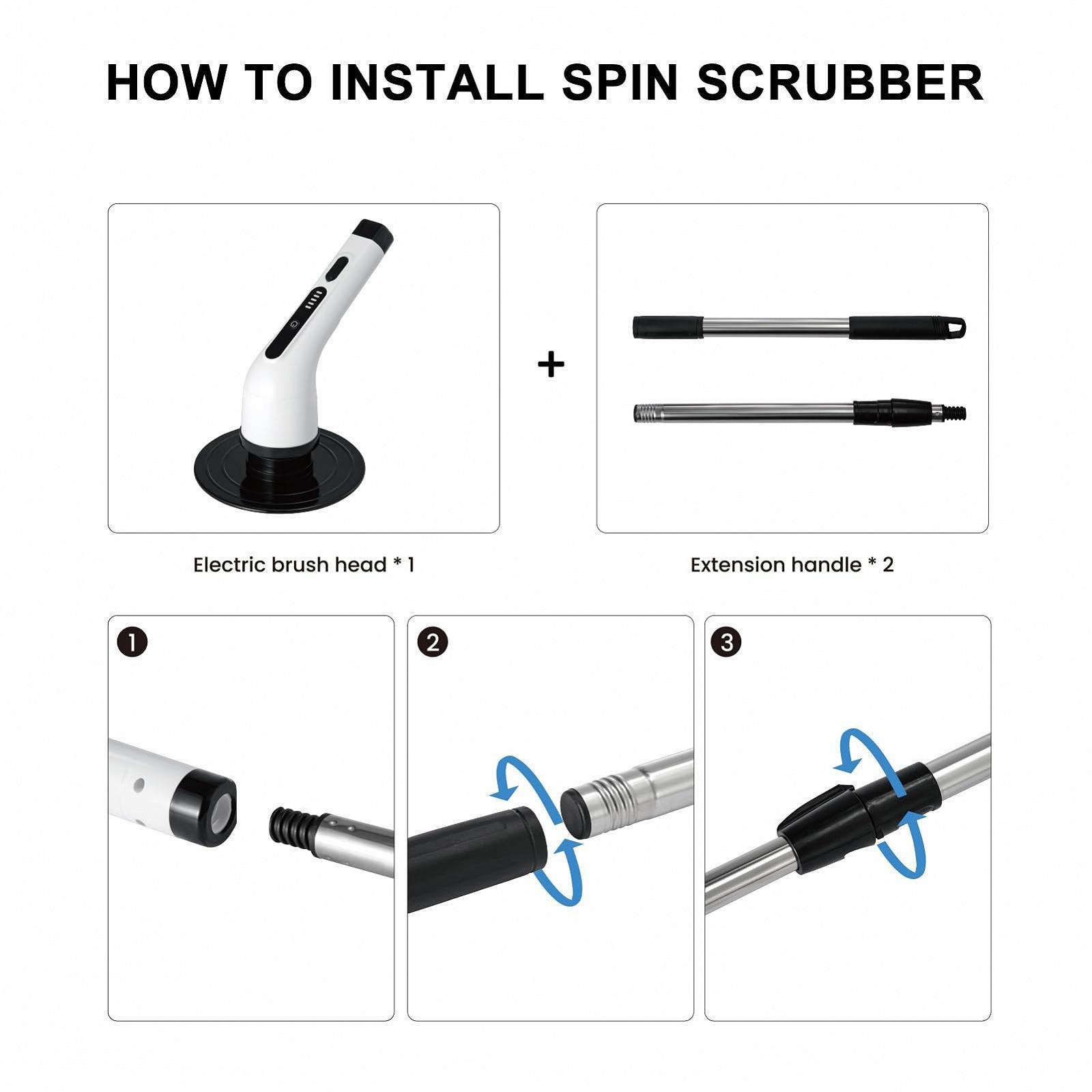 HOW TO INSTALL SPIN SCRUBBER

+

Electric brush head * 1

Extension handle * 2

1

2

3