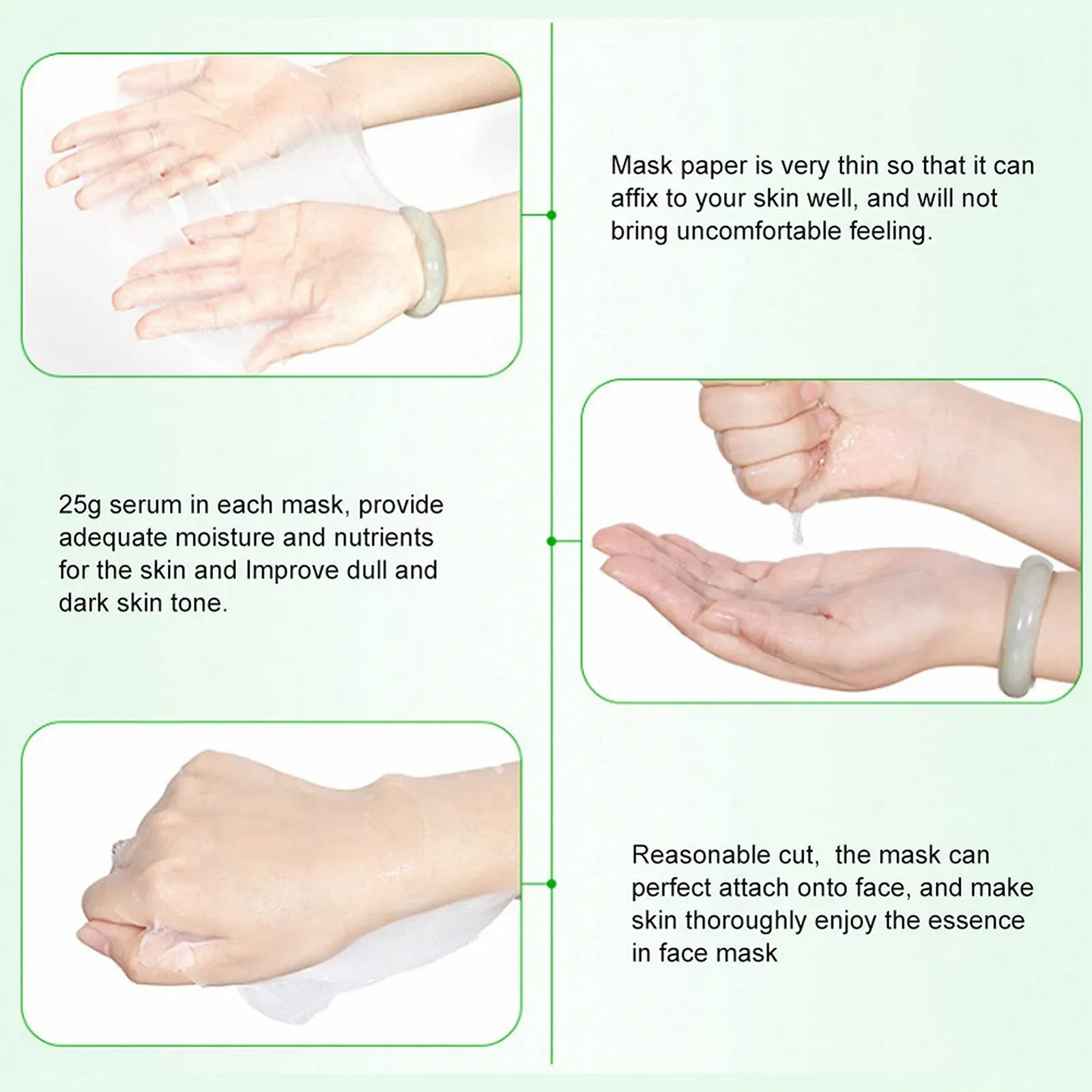 Mask paper is very thin so that it can affix to your skin well, and will not bring uncomfortable feeling.

25g serum in each mask, provide adequate moisture and nutrients for the skin and Improve dull and dark skin tone.

Reasonable cut,  the mask can perfect attach onto face, and make skin thoroughly enjoy the essence in face mask