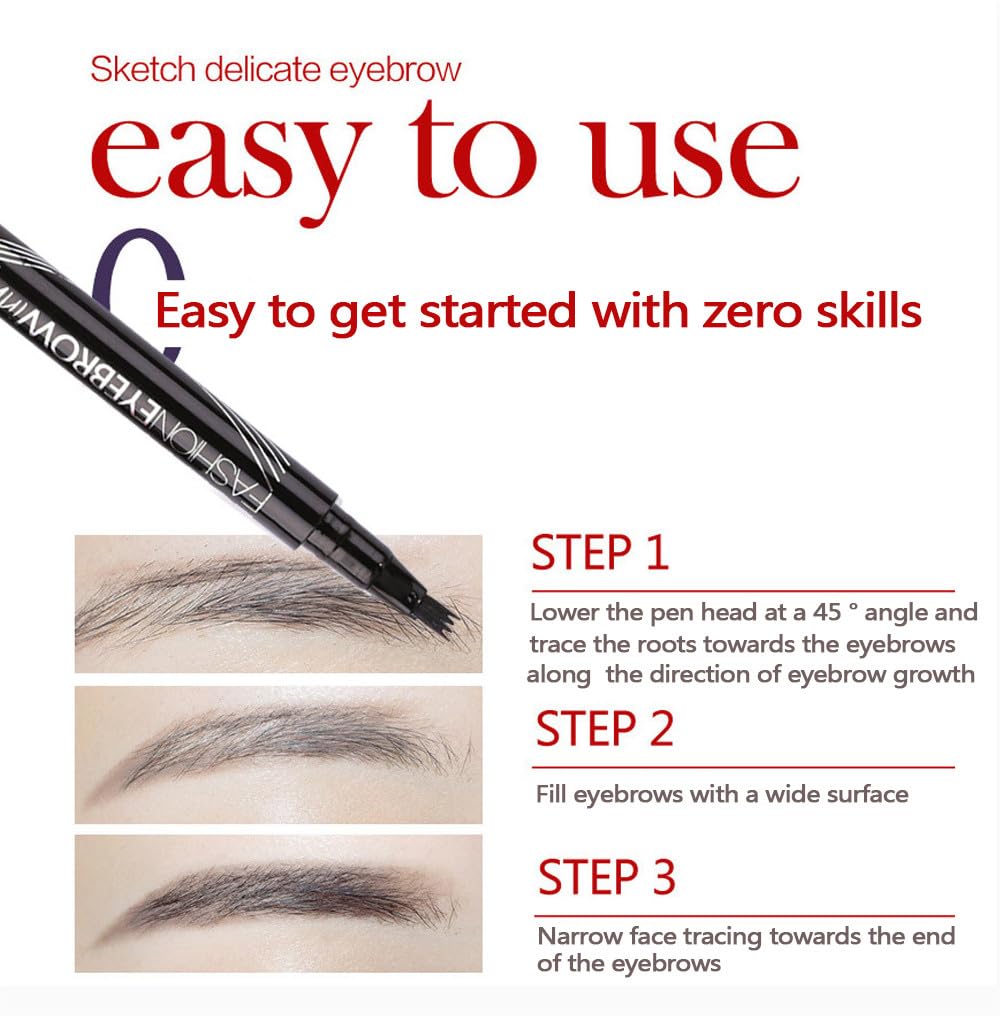 Sketch delicate eyebrow

easy to use

Easy to get started with zero skills

FASHIONEYEBROW

STEP 1

Lower the pen head at a 45 ° angle and trace the roots towards the eyebrows along the direction of eyebrow growth

STEP 2

Fill eyebrows with a wide surface

STEP 3

Narrow face tracing towards the end of the eyebrows