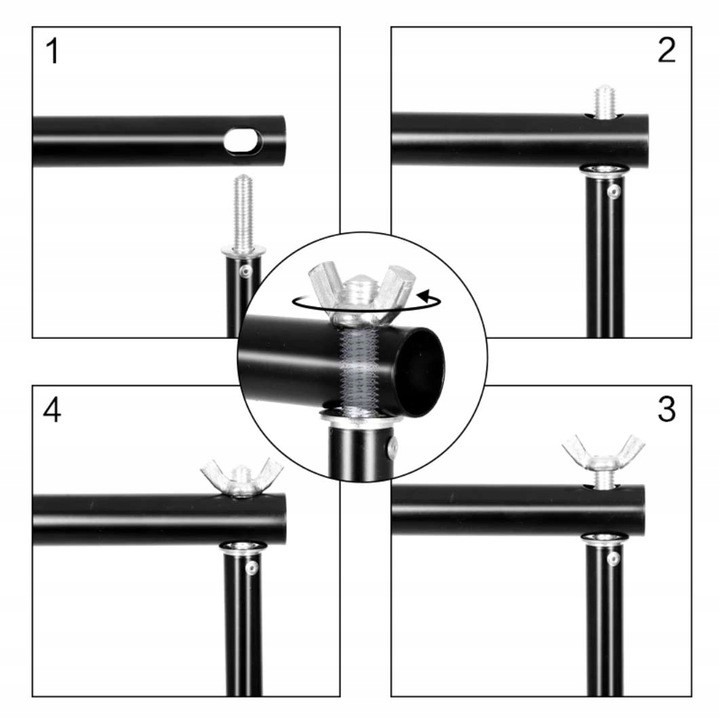 1

2

4

3