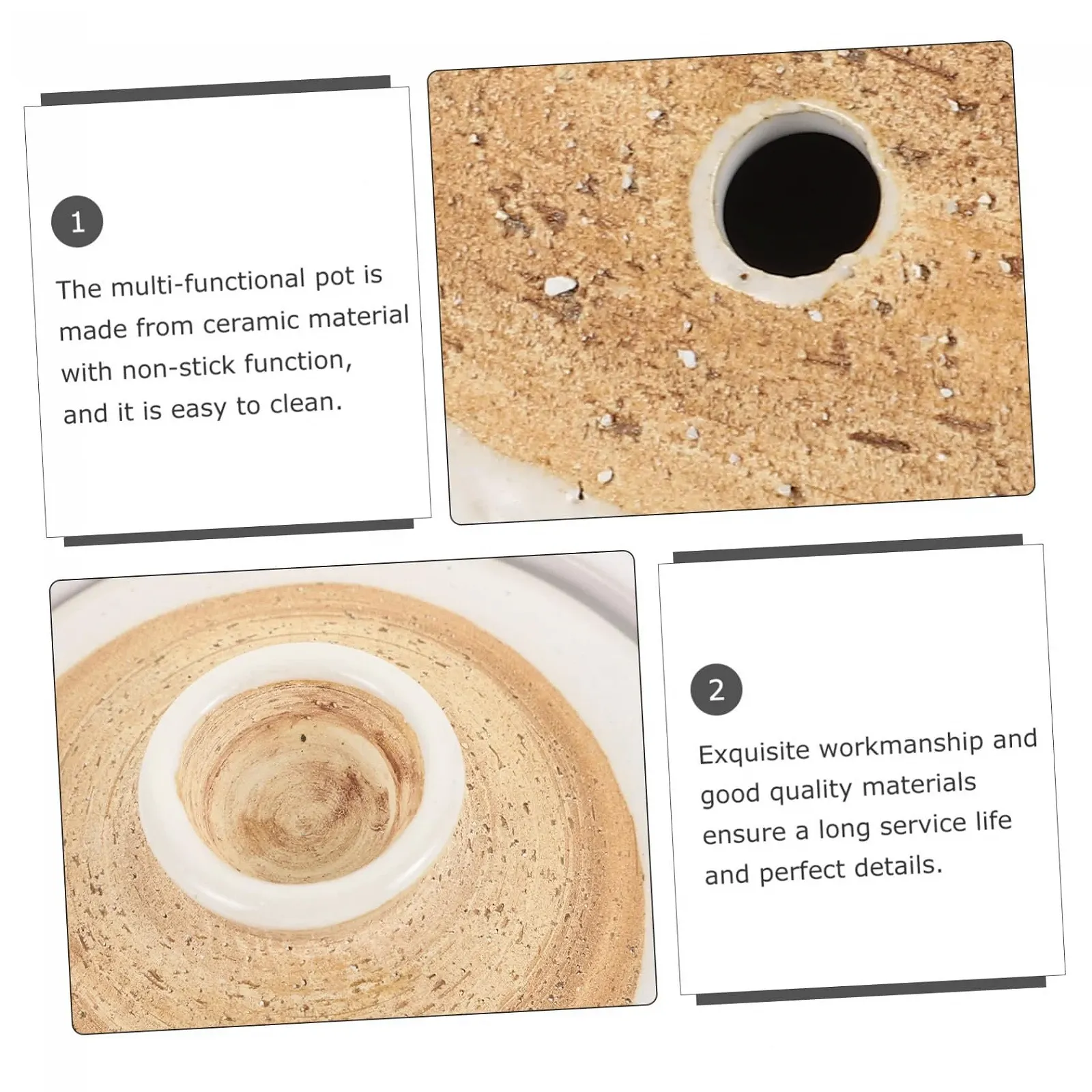 1

The multi-functional pot is made from ceramic material with non-stick function, and it is easy to clean.

2

Exquisite workmanship and good quality materials ensure a long service life and perfect details.