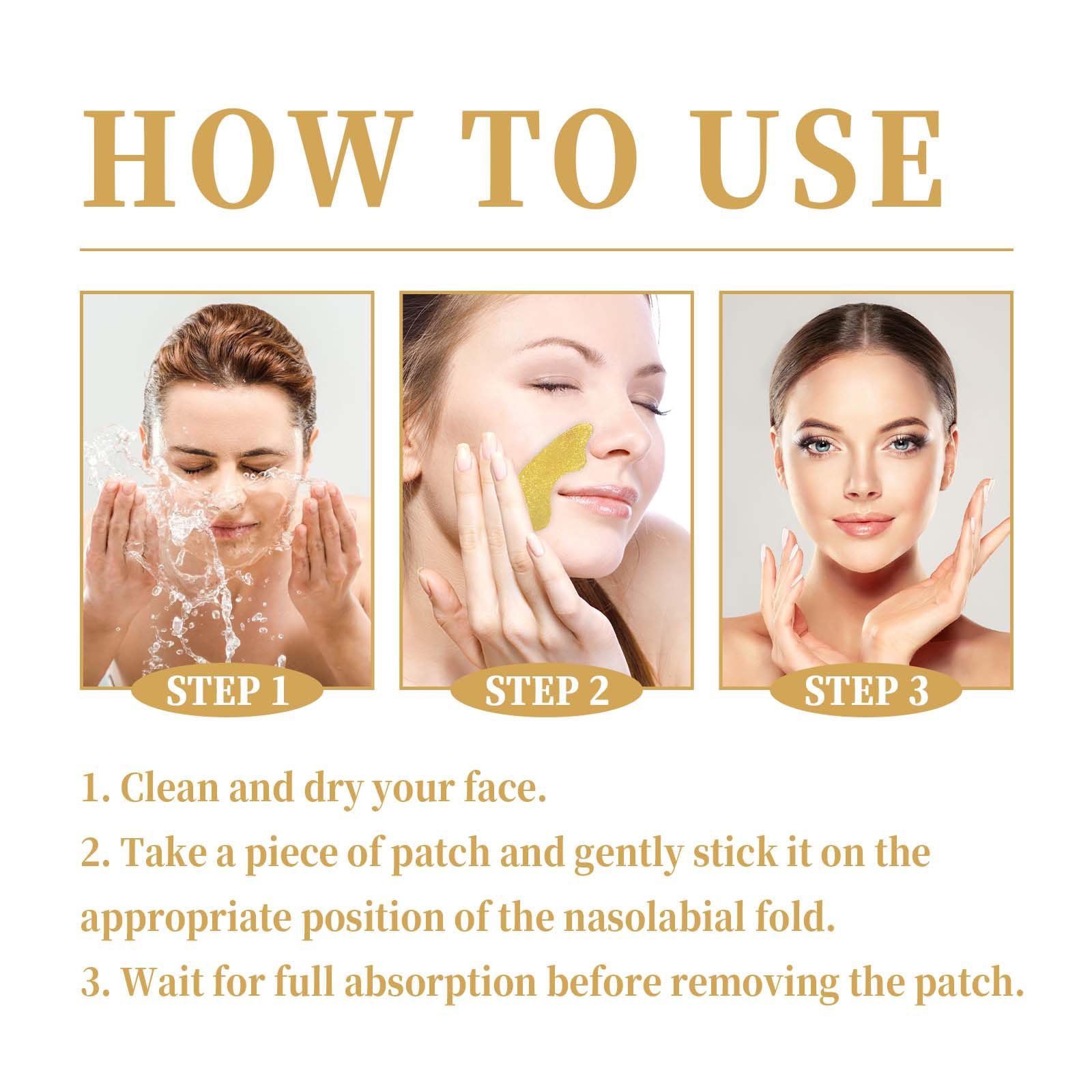 HOW TO USE

STEP 1

STEP 2

STEP 3

1. Clean and dry your face.
2. Take a piece of patch and gently stick it on the appropriate position of the nasolabial fold.
3. Wait for full absorption before removing the patch.