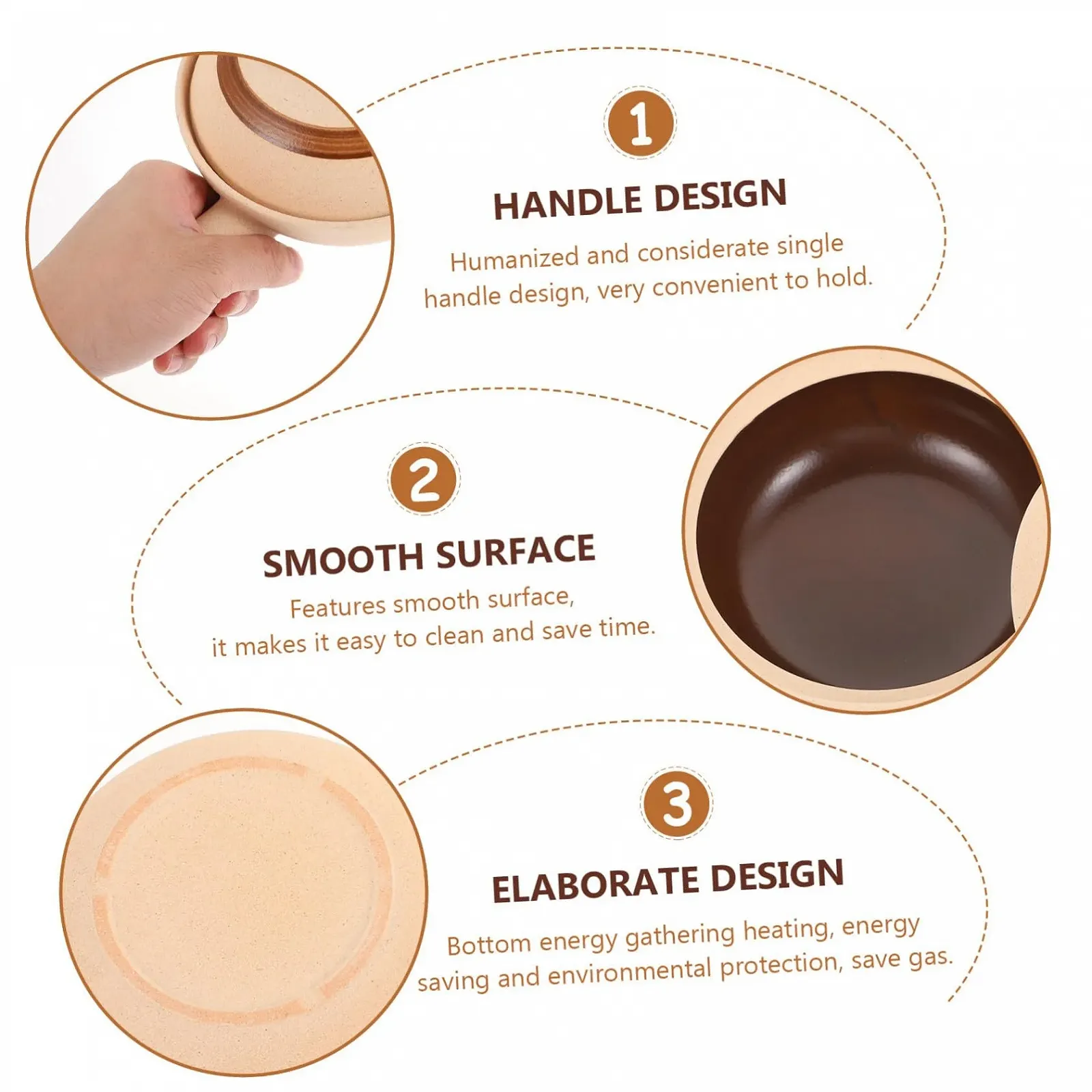 1

HANDLE DESIGN

Humanized and considerate single handle design, very convenient to hold.

2

SMOOTH SURFACE

Features smooth surface, it makes it easy to clean and save time.

3

ELABORATE DESIGN

Bottom energy gathering heating, energy saving and environmental protection, save gas.