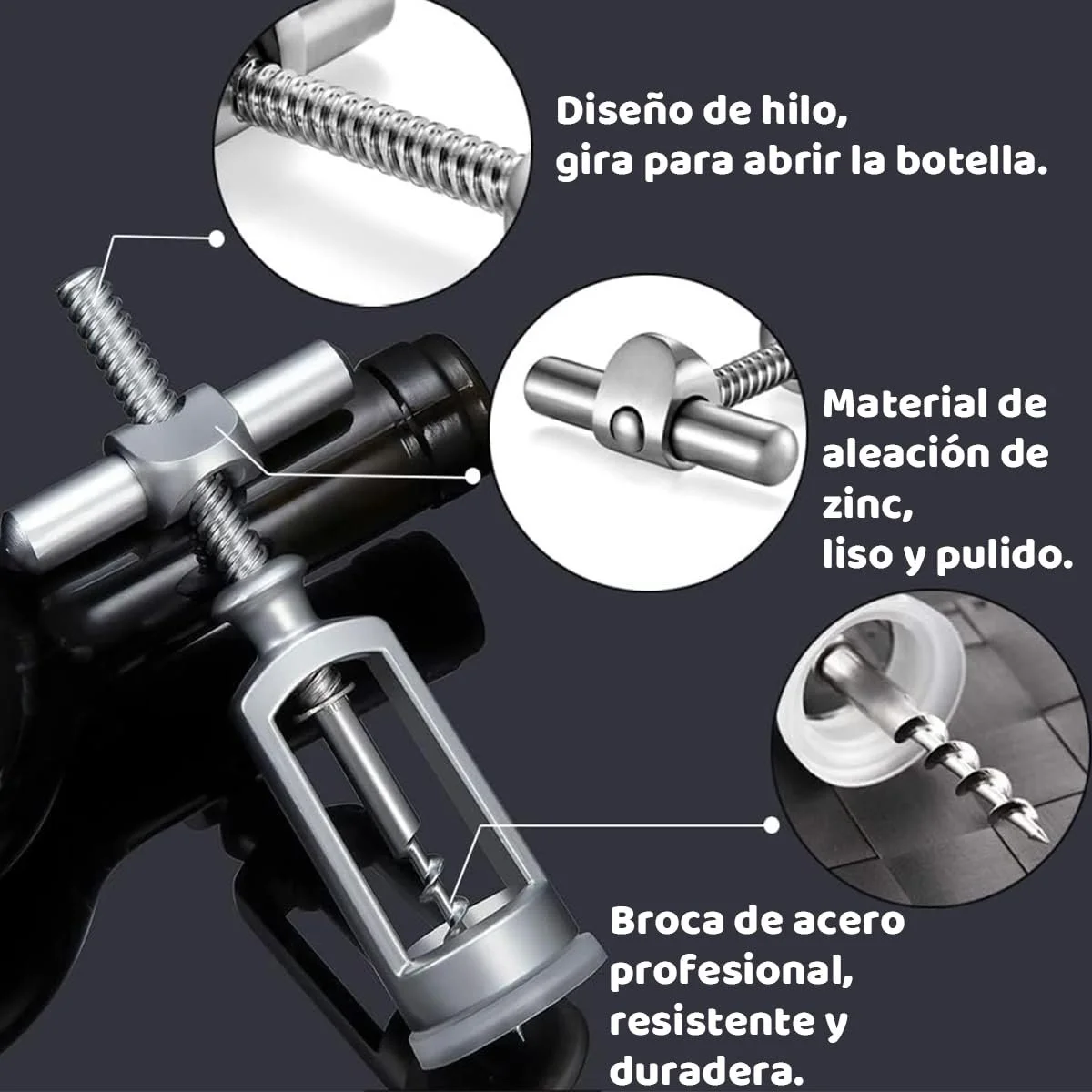 Diseño de hilo,
gira para abrir la botella.

Material de
aleación de
zinc,
liso y pulido.

Broca de acero
profesional,
resistente y
duradera.