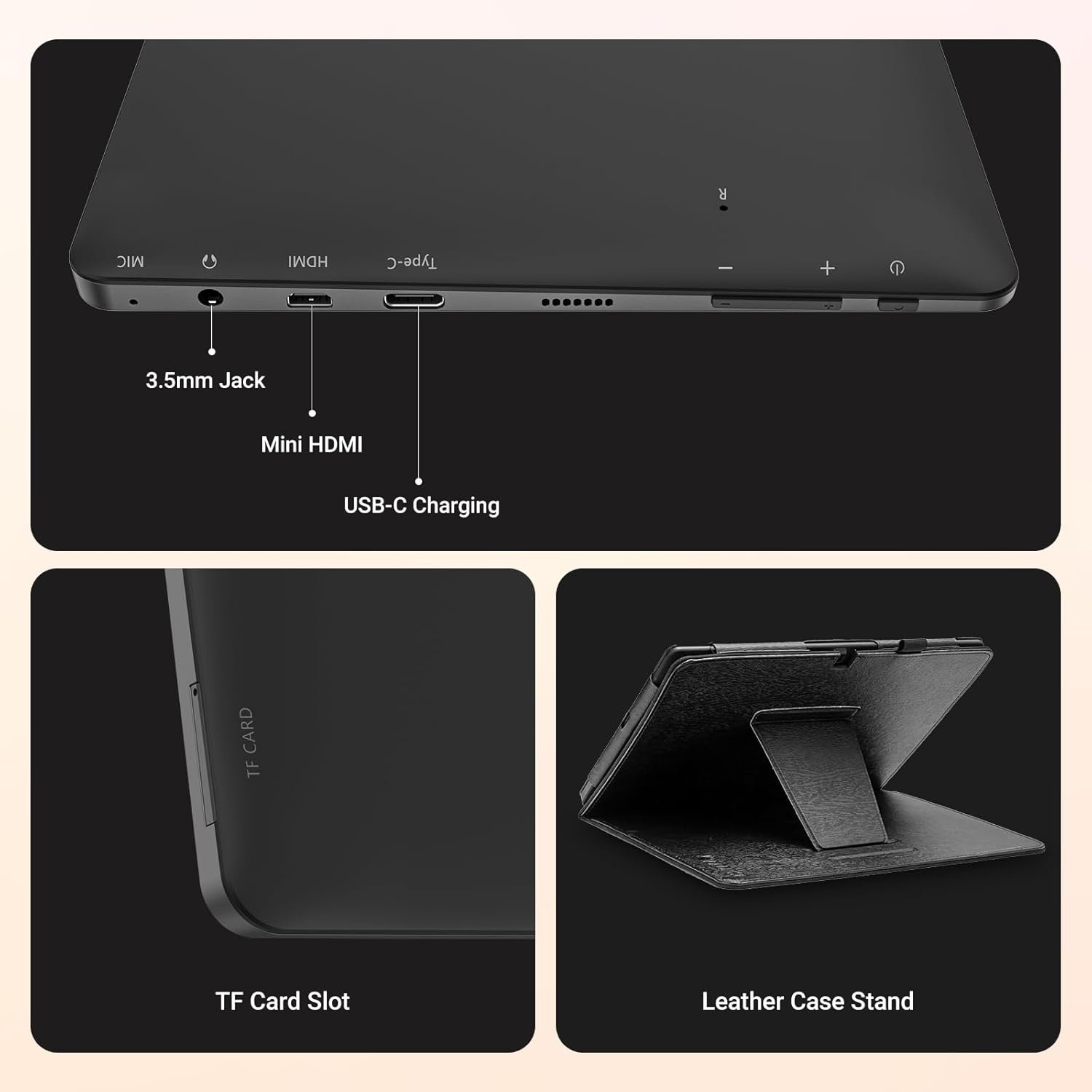 R

MIC HDMI Type-C − +

3.5mm Jack

Mini HDMI

USB-C Charging

TF CARD

TF Card Slot

Leather Case Stand