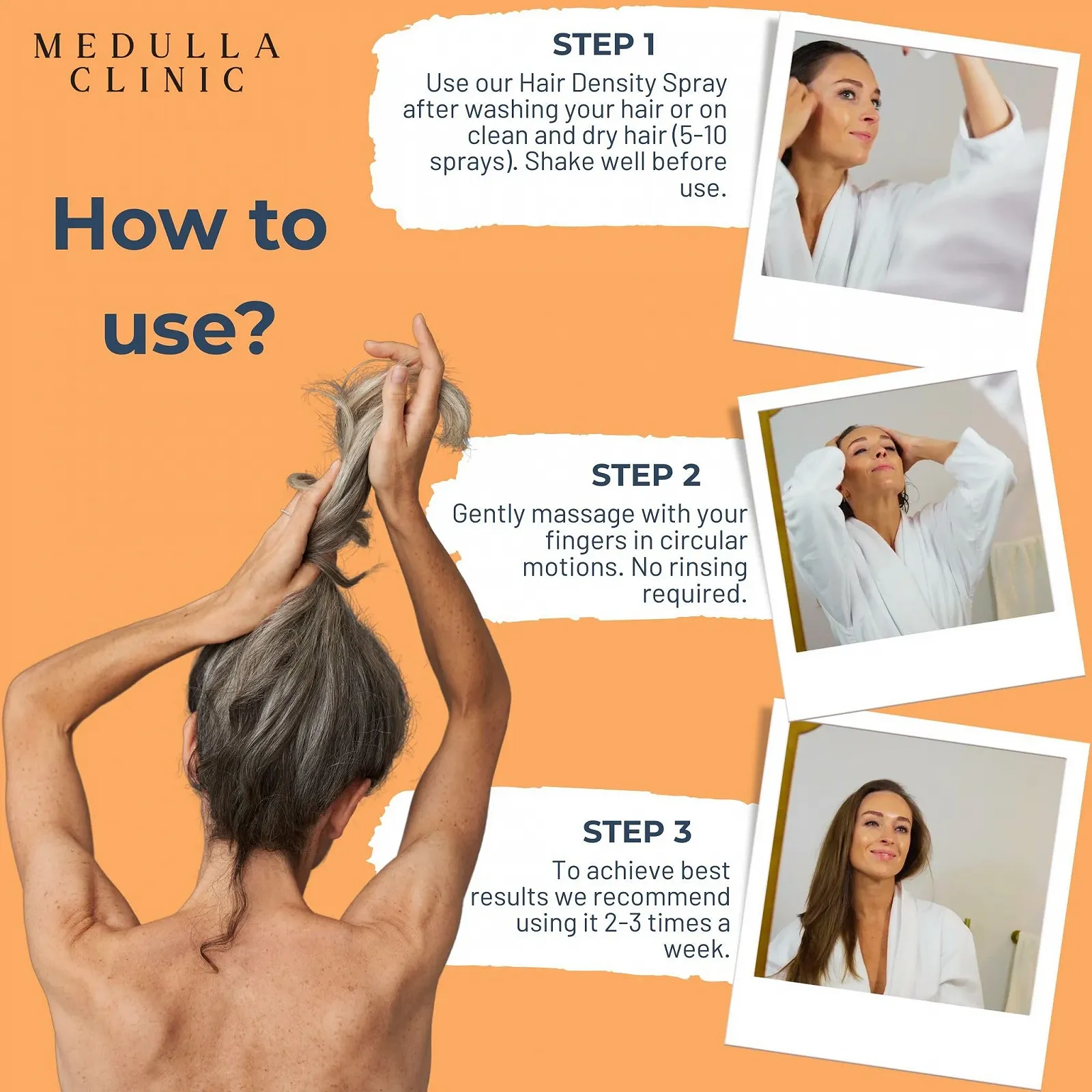 MEDULLA CLINIC

How to use?

STEP 1
Use our Hair Density Spray after washing your hair or on clean and dry hair (5-10 sprays). Shake well before use.

STEP 2
Gently massage with your fingers in circular motions. No rinsing required.

STEP 3
To achieve best results we recommend using it 2-3 times a week.