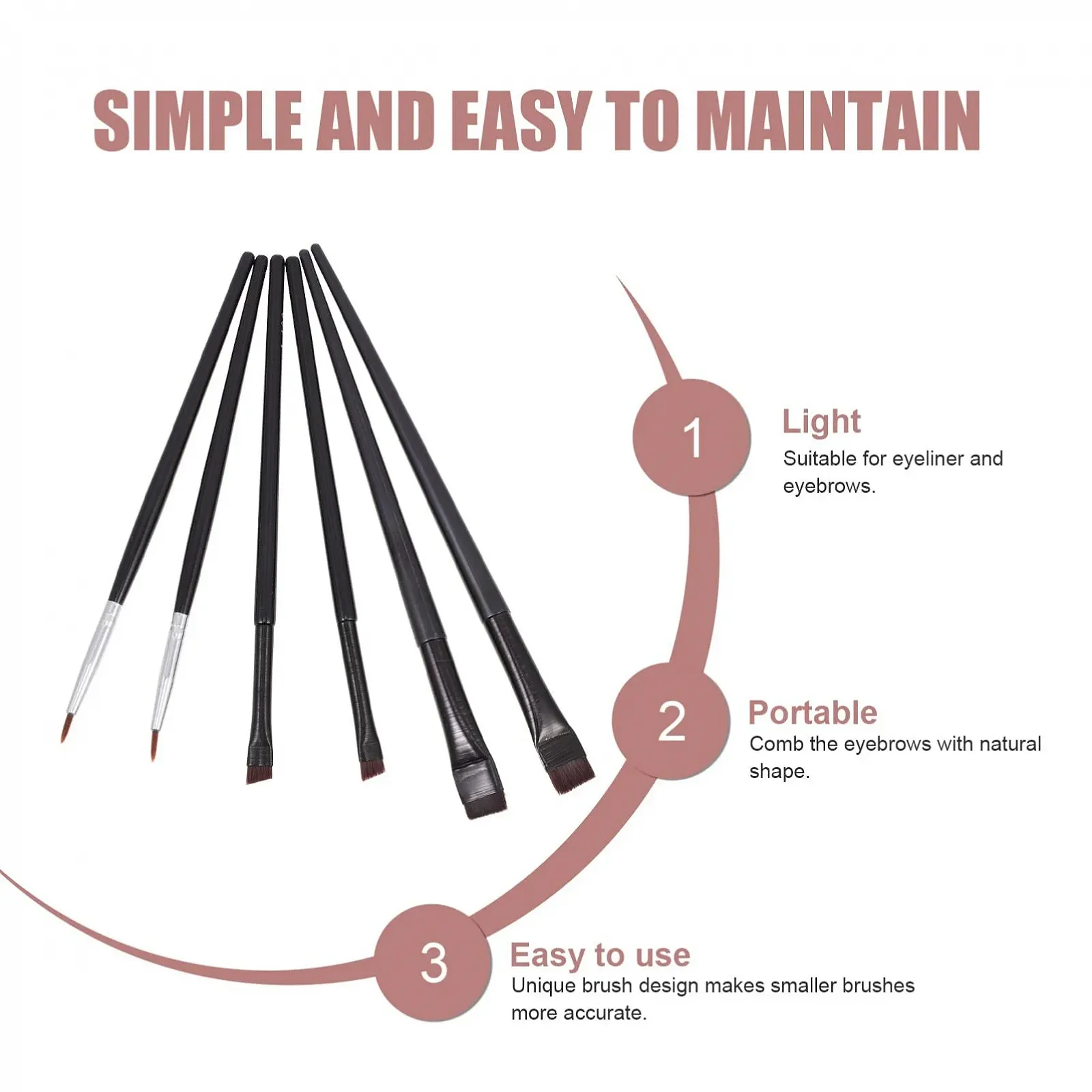 SIMPLE AND EASY TO MAINTAIN

1

Light
Suitable for eyeliner and eyebrows.

2

Portable
Comb the eyebrows with natural shape.

3

Easy to use
Unique brush design makes smaller brushes more accurate.