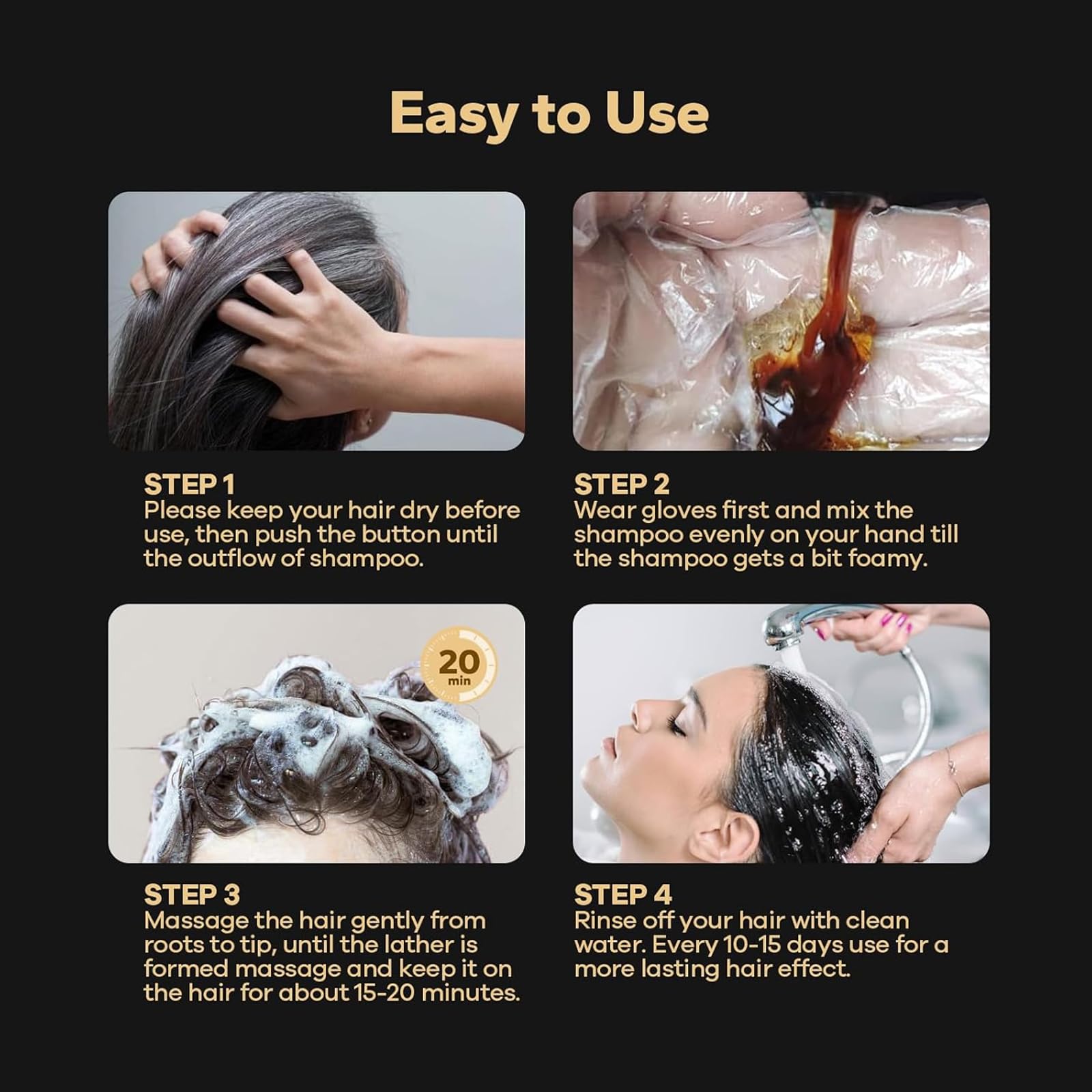 Easy to Use

STEP 1
Please keep your hair dry before use, then push the button until the outflow of shampoo.

STEP 2
Wear gloves first and mix the shampoo evenly on your hand till the shampoo gets a bit foamy.

20 min

STEP 3
Massage the hair gently from roots to tip, until the lather is formed massage and keep it on the hair for about 15-20 minutes.

STEP 4
Rinse off your hair with clean water. Every 10-15 days use for a more lasting hair effect.