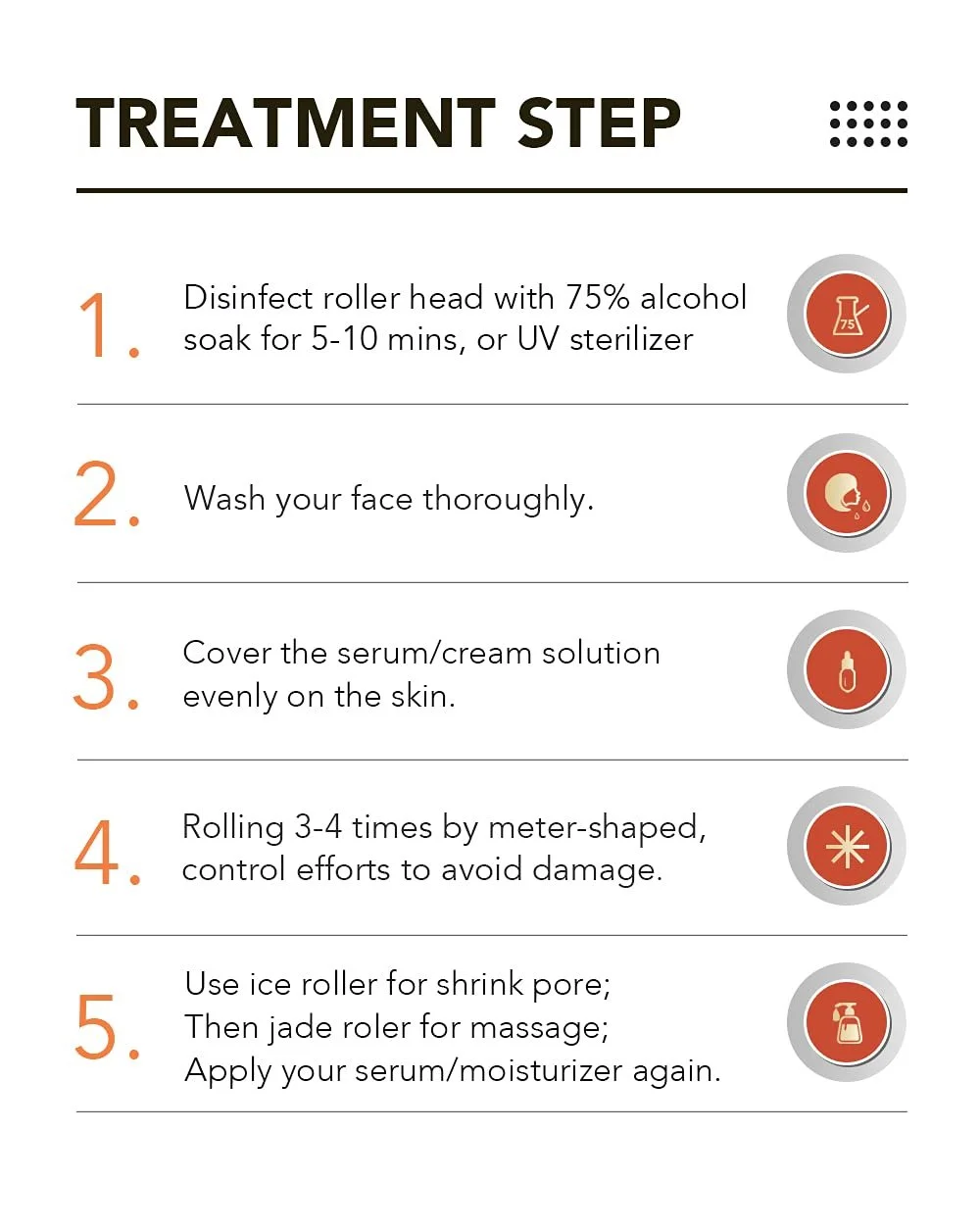 TREATMENT STEP

1. Disinfect roller head with 75% alcohol soak for 5-10 mins, or UV sterilizer

75

2. Wash your face thoroughly.

3. Cover the serum/cream solution evenly on the skin.

4. Rolling 3-4 times by meter-shaped, control efforts to avoid damage.

5. Use ice roller for shrink pore;
Then jade roler for massage;
Apply your serum/moisturizer again.