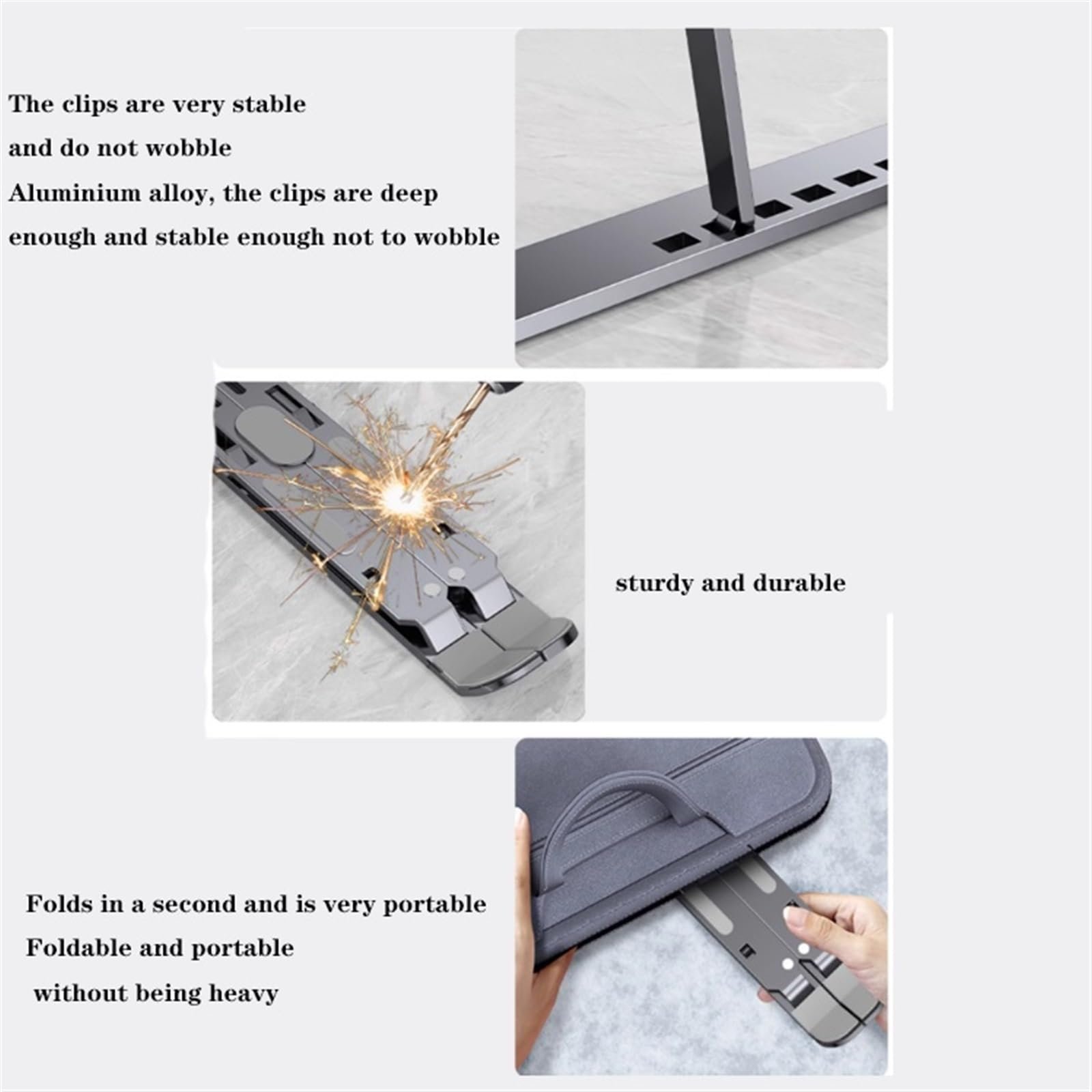 The clips are very stable
and do not wobble
Aluminium alloy, the clips are deep
enough and stable enough not to wobble

sturdy and durable

Folds in a second and is very portable
Foldable and portable
without being heavy