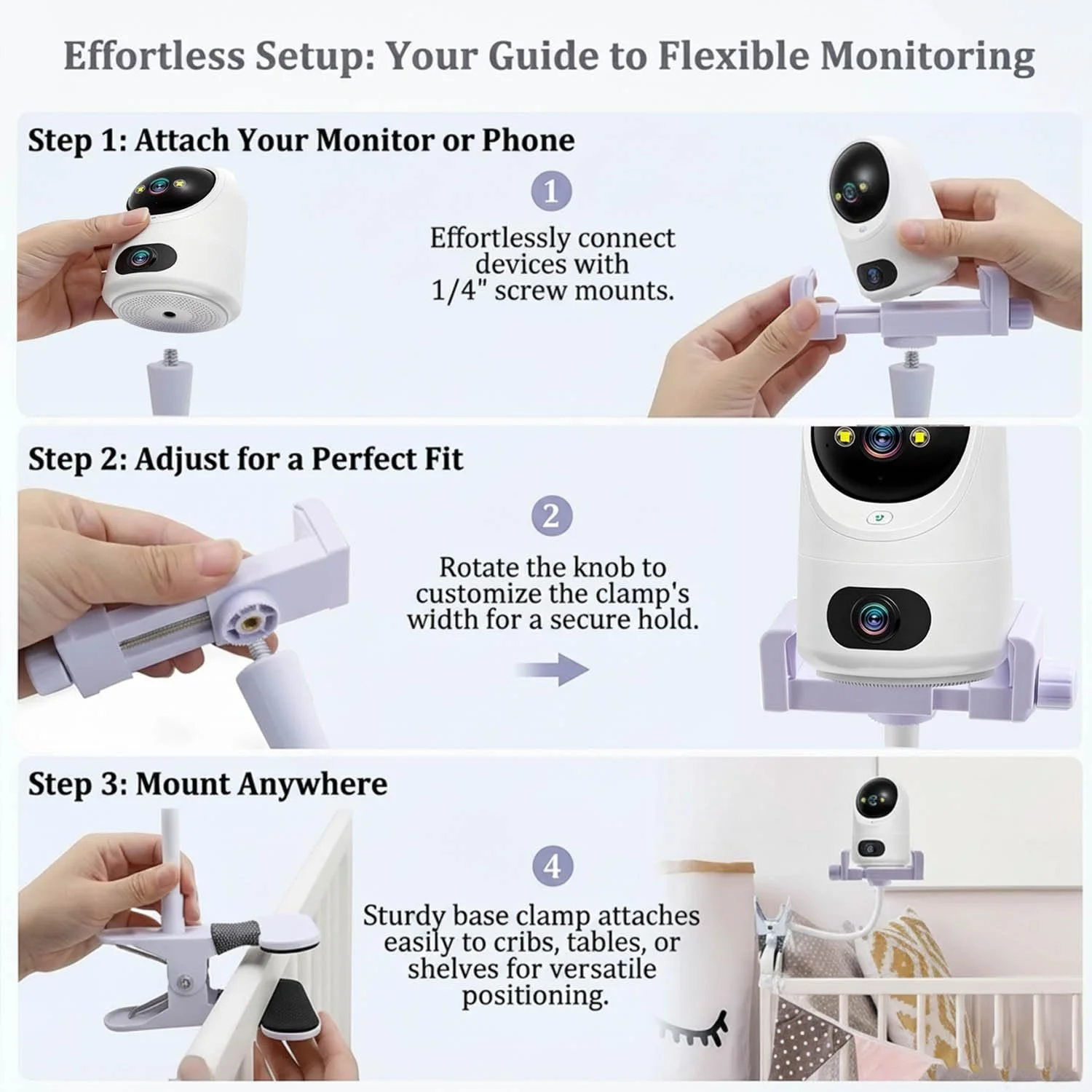 Effortless Setup: Your Guide to Flexible Monitoring

Step 1: Attach Your Monitor or Phone

1

Effortlessly connect devices with 1/4" screw mounts.

Step 2: Adjust for a Perfect Fit

2

Rotate the knob to customize the clamp's width for a secure hold.

Step 3: Mount Anywhere

4

Sturdy base clamp attaches easily to cribs, tables, or shelves for versatile positioning.