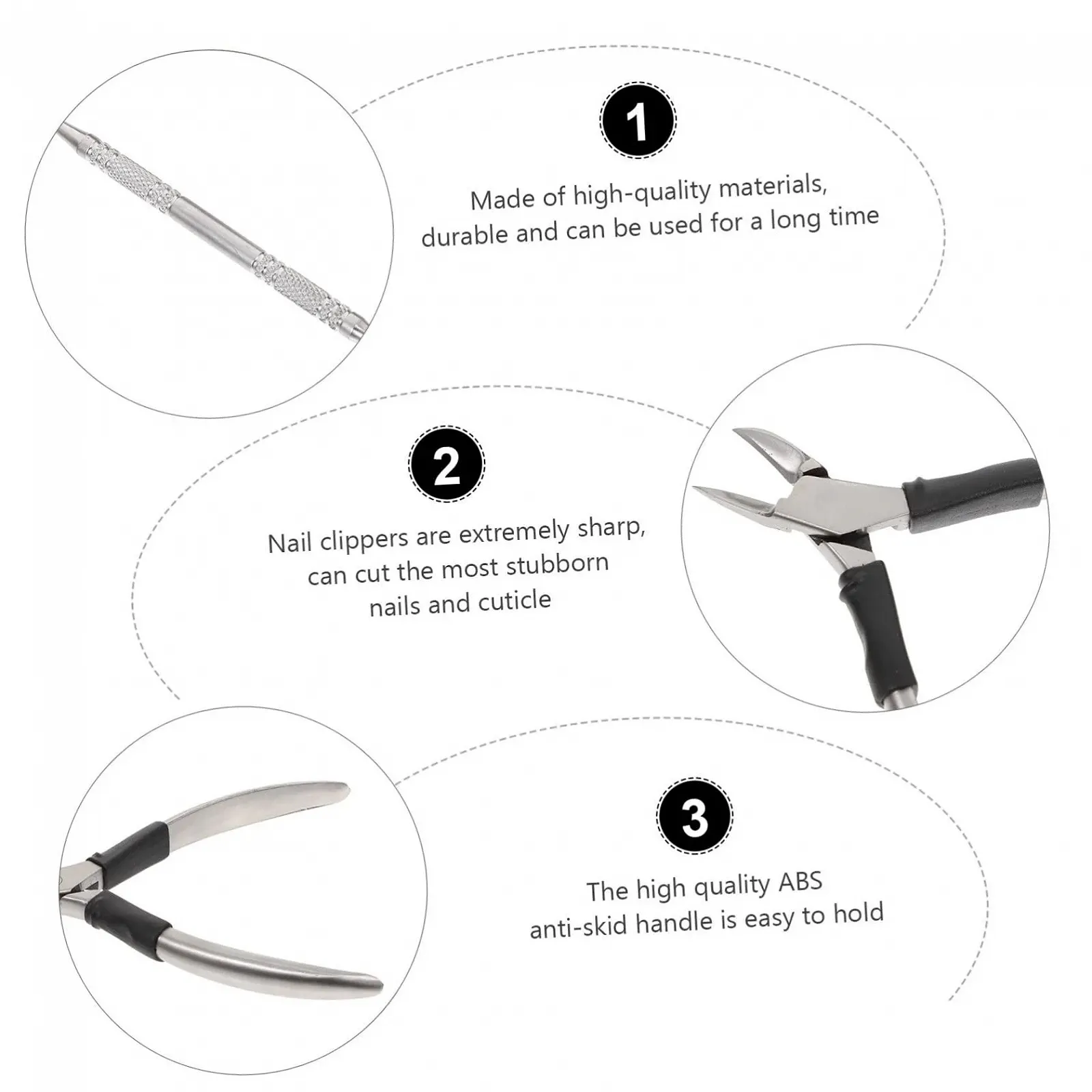 1

Made of high-quality materials, durable and can be used for a long time

2

Nail clippers are extremely sharp, can cut the most stubborn nails and cuticle

3

The high quality ABS anti-skid handle is easy to hold