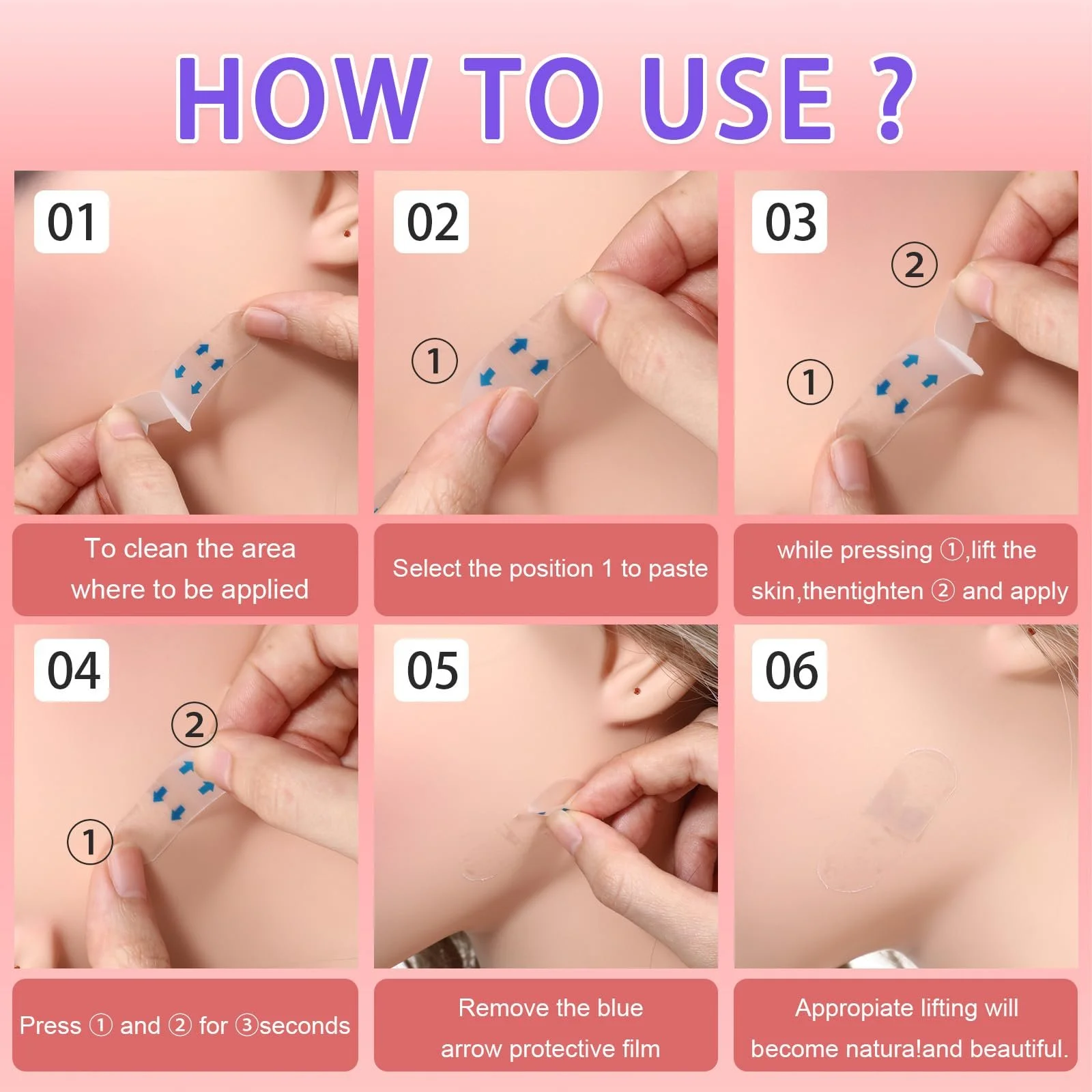 HOW TO USE ?

01

To clean the area where to be applied

02

①

Select the position 1 to paste

03

②

①

while pressing ①,lift the skin,thentighten ② and apply

04

②

①

Press ① and ② for ③seconds

05

Remove the blue arrow protective film

06

Appropiate lifting will become natura!and beautiful.