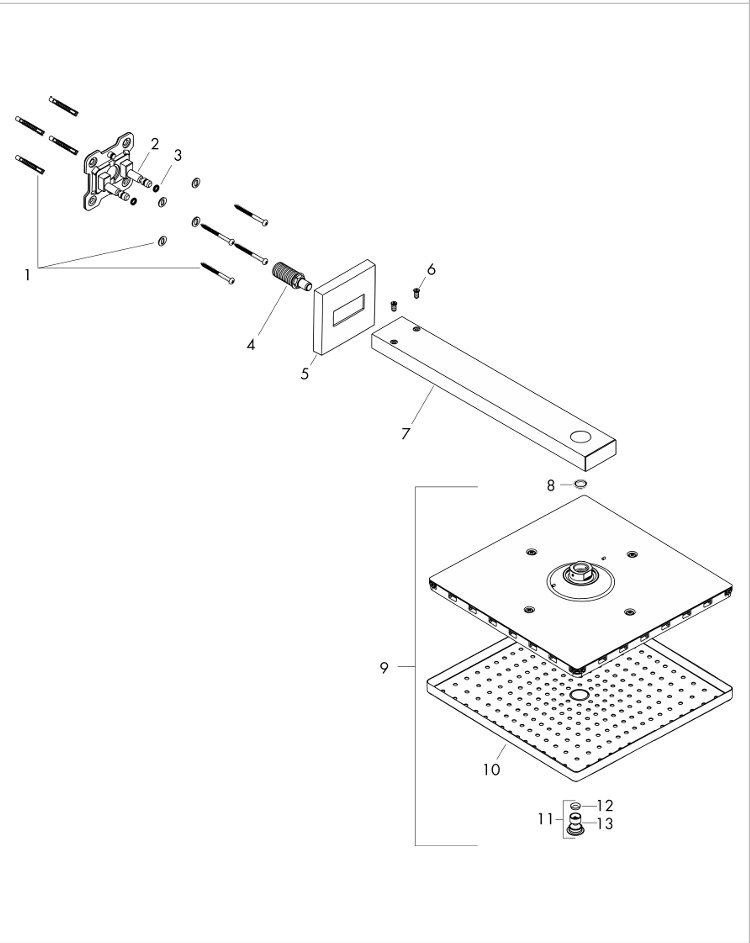 2
3
1
4
6
5
7
8
9
10
12
11
13