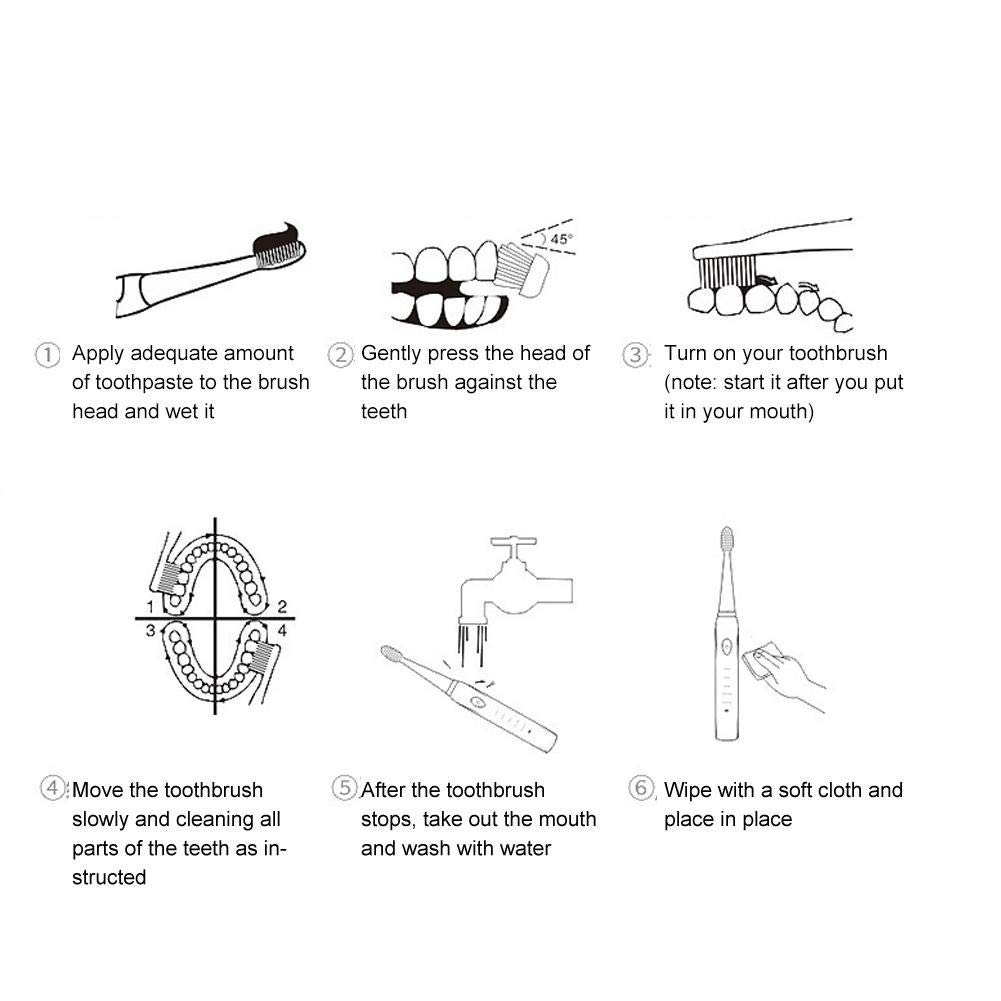 45°

① Apply adequate amount of toothpaste to the brush head and wet it

② Gently press the head of the brush against the teeth

③ Turn on your toothbrush (note: start it after you put it in your mouth)

1 2 3 4

④ Move the toothbrush slowly and cleaning all parts of the teeth as instructed

⑤ After the toothbrush stops, take out the mouth and wash with water

⑥ Wipe with a soft cloth and place in place