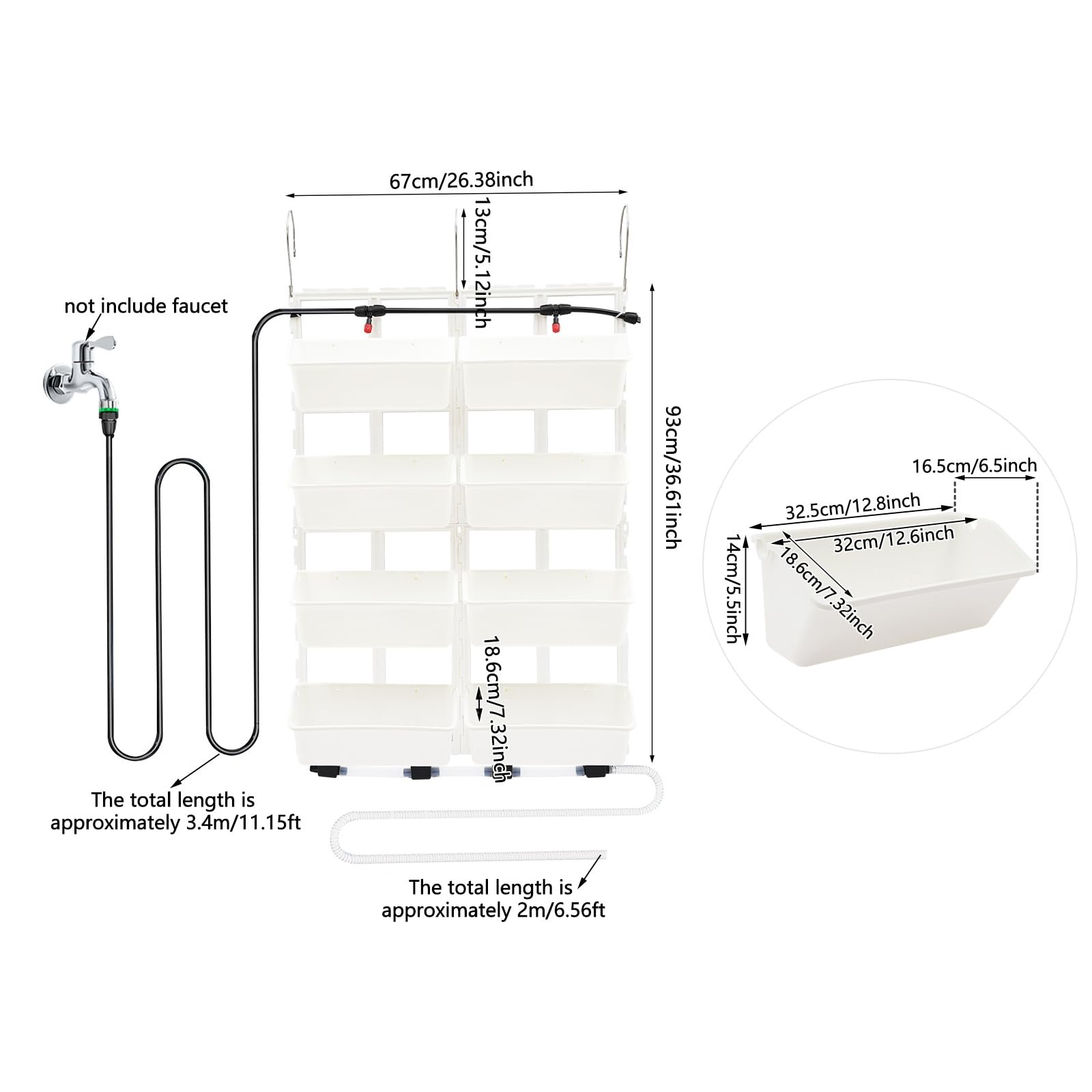 67cm/26.38inch

13cm/5.12inch

not include faucet

93cm/36.61inch

18.6cm/7.32inch

The total length is approximately 3.4m/11.15ft

The total length is approximately 2m/6.56ft

16.5cm/6.5inch

32.5cm/12.8inch

32cm/12.6inch

14cm/5.5inch

18.6cm/7.32inch