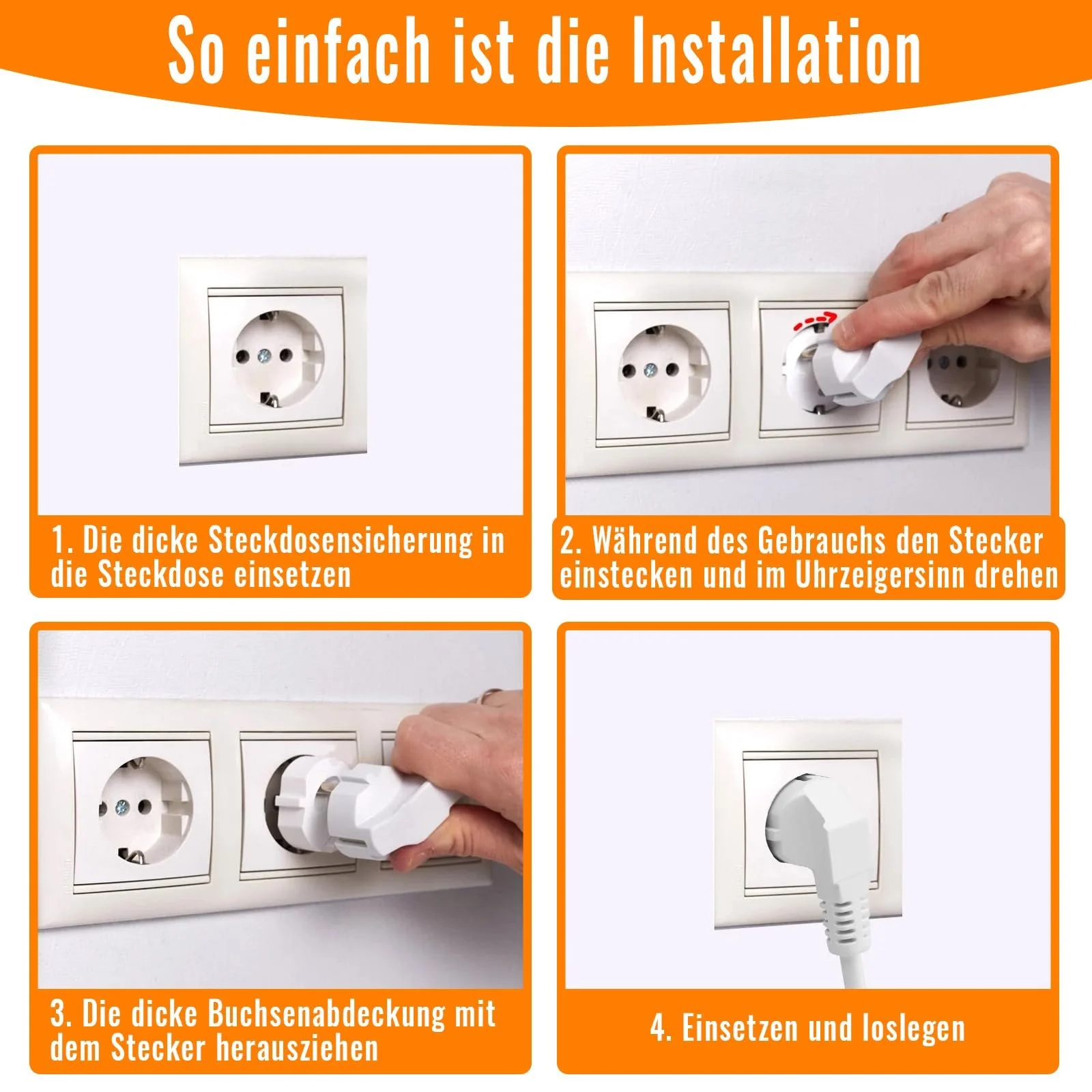 So einfach ist die Installation

1. Die dicke Steckdosensicherung in die Steckdose einsetzen

2. Während des Gebrauchs den Stecker einstecken und im Uhrzeigersinn drehen

3. Die dicke Buchsenabdeckung mit dem Stecker herausziehen

4. Einsetzen und loslegen