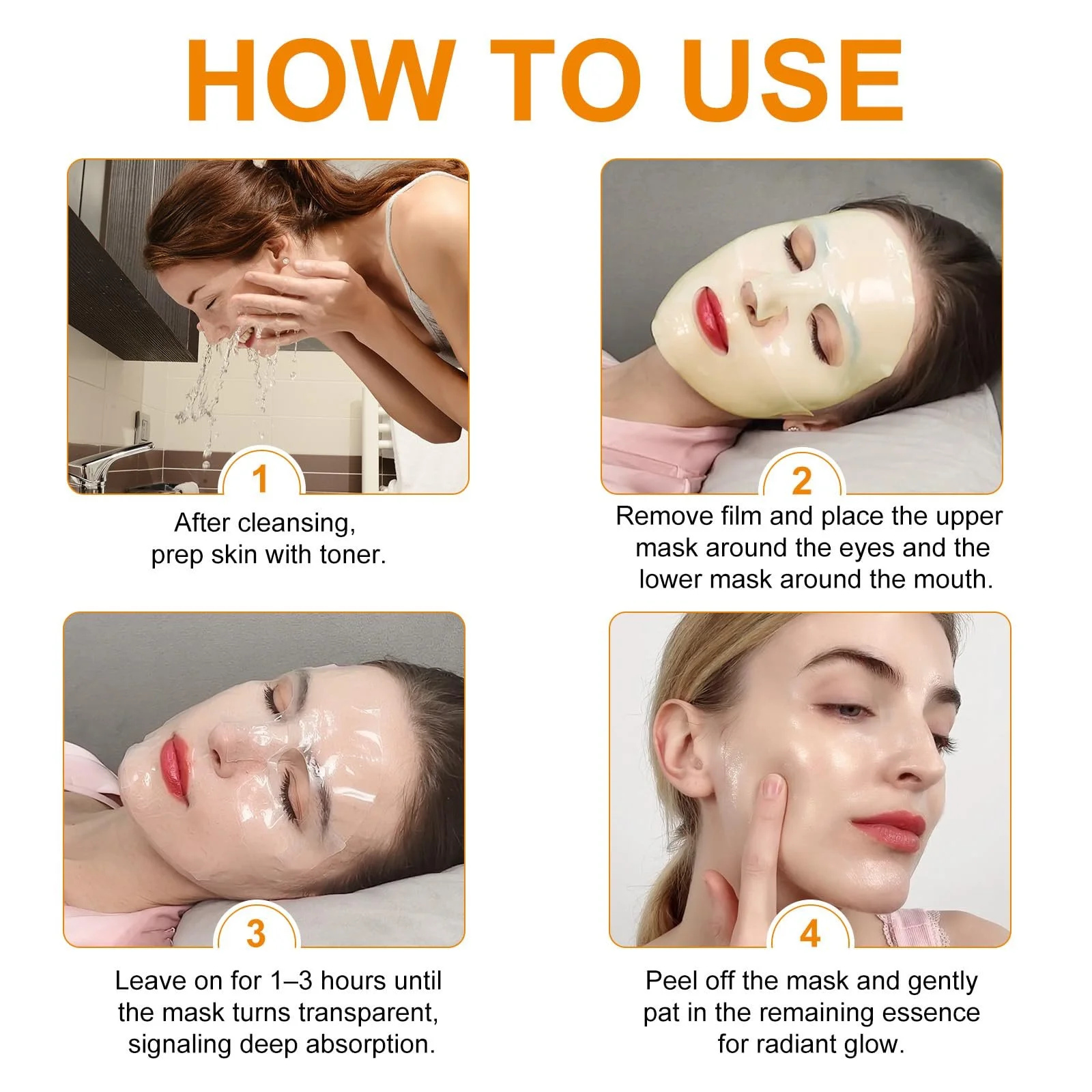 HOW TO USE

1

After cleansing, prep skin with toner.

2

Remove film and place the upper mask around the eyes and the lower mask around the mouth.

3

Leave on for 1–3 hours until the mask turns transparent, signaling deep absorption.

4

Peel off the mask and gently pat in the remaining essence for radiant glow.