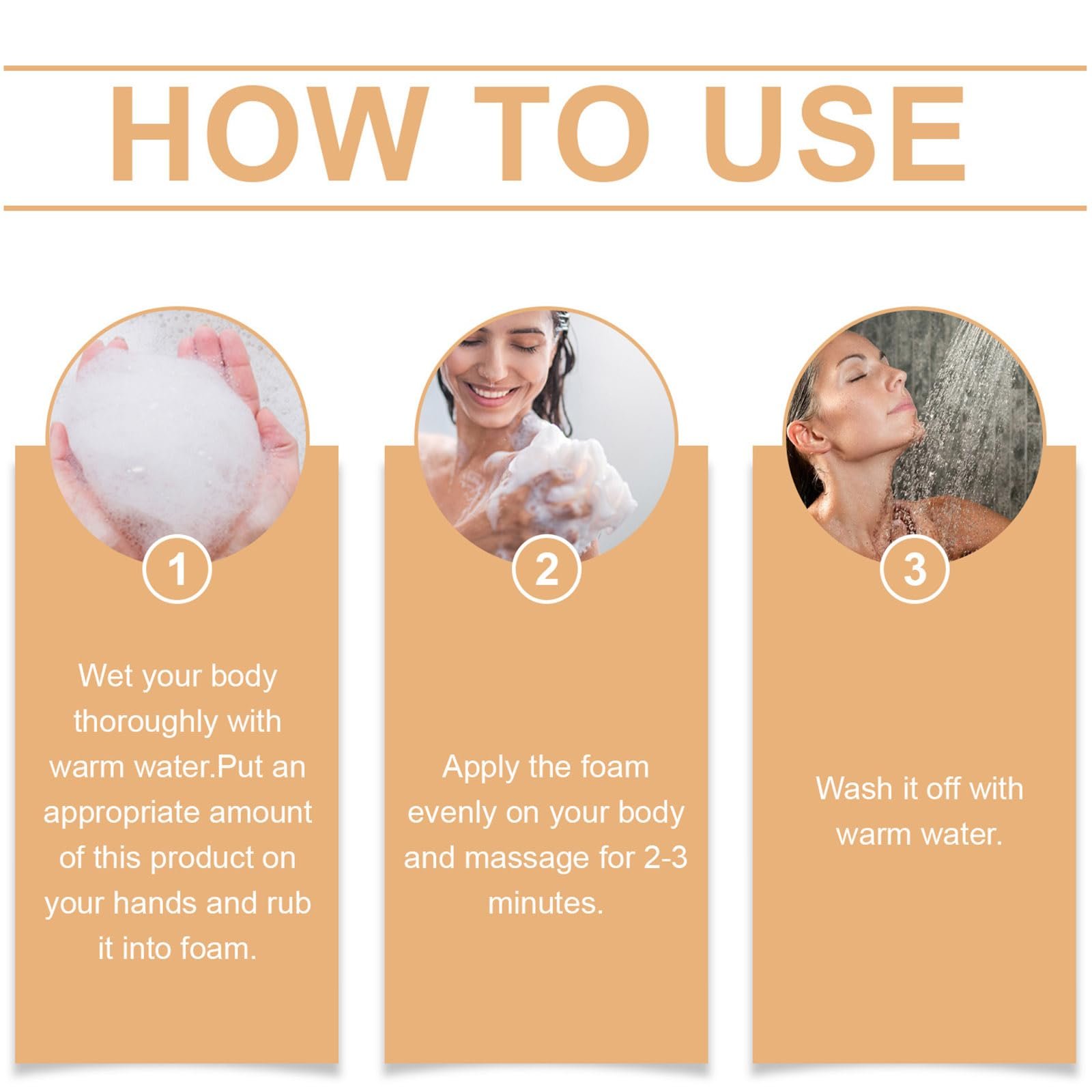 HOW TO USE

1

Wet your body thoroughly with warm water.Put an appropriate amount of this product on your hands and rub it into foam.

2

Apply the foam evenly on your body and massage for 2-3 minutes.

3

Wash it off with warm water.