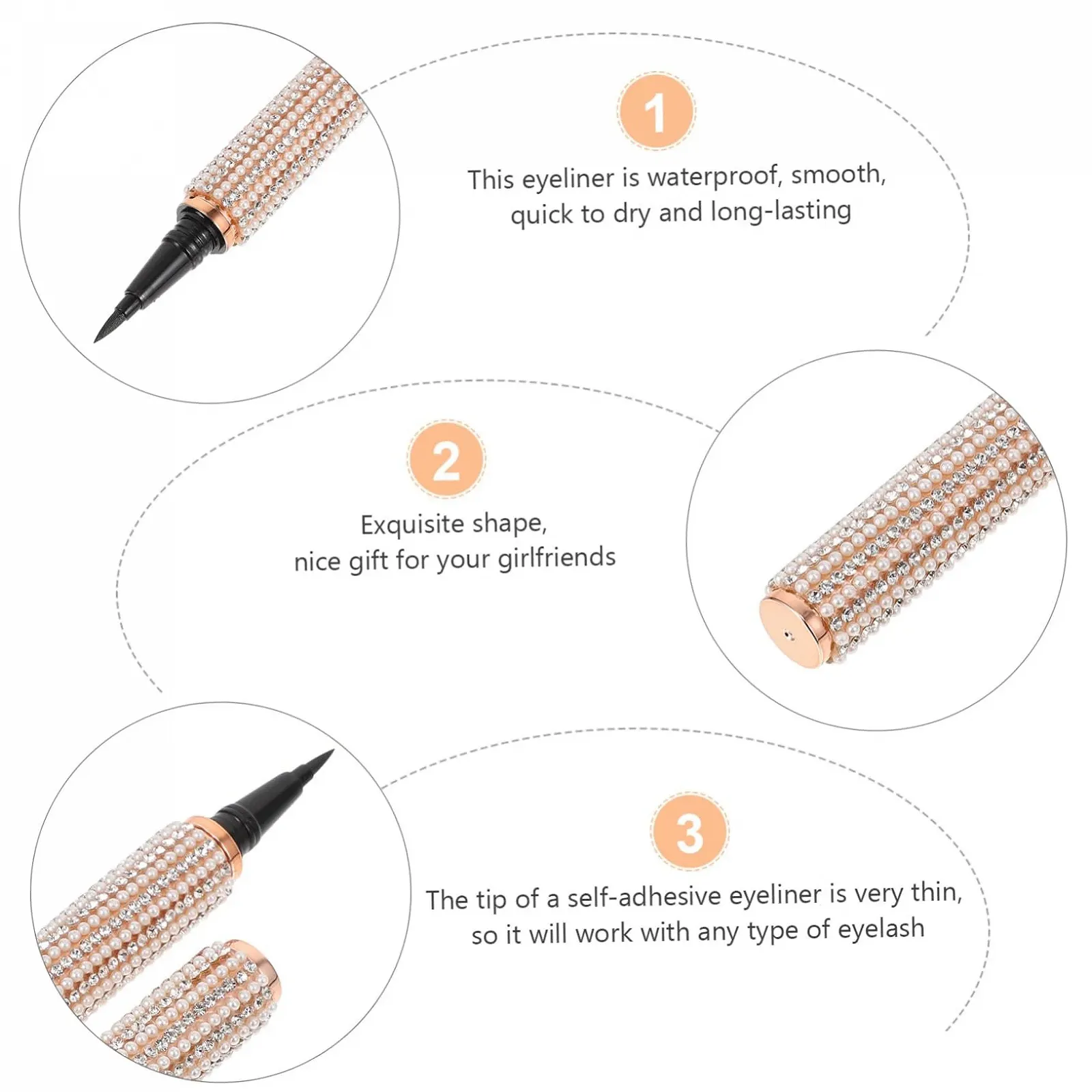 1

This eyeliner is waterproof, smooth, quick to dry and long-lasting

2

Exquisite shape, nice gift for your girlfriends

3

The tip of a self-adhesive eyeliner is very thin, so it will work with any type of eyelash