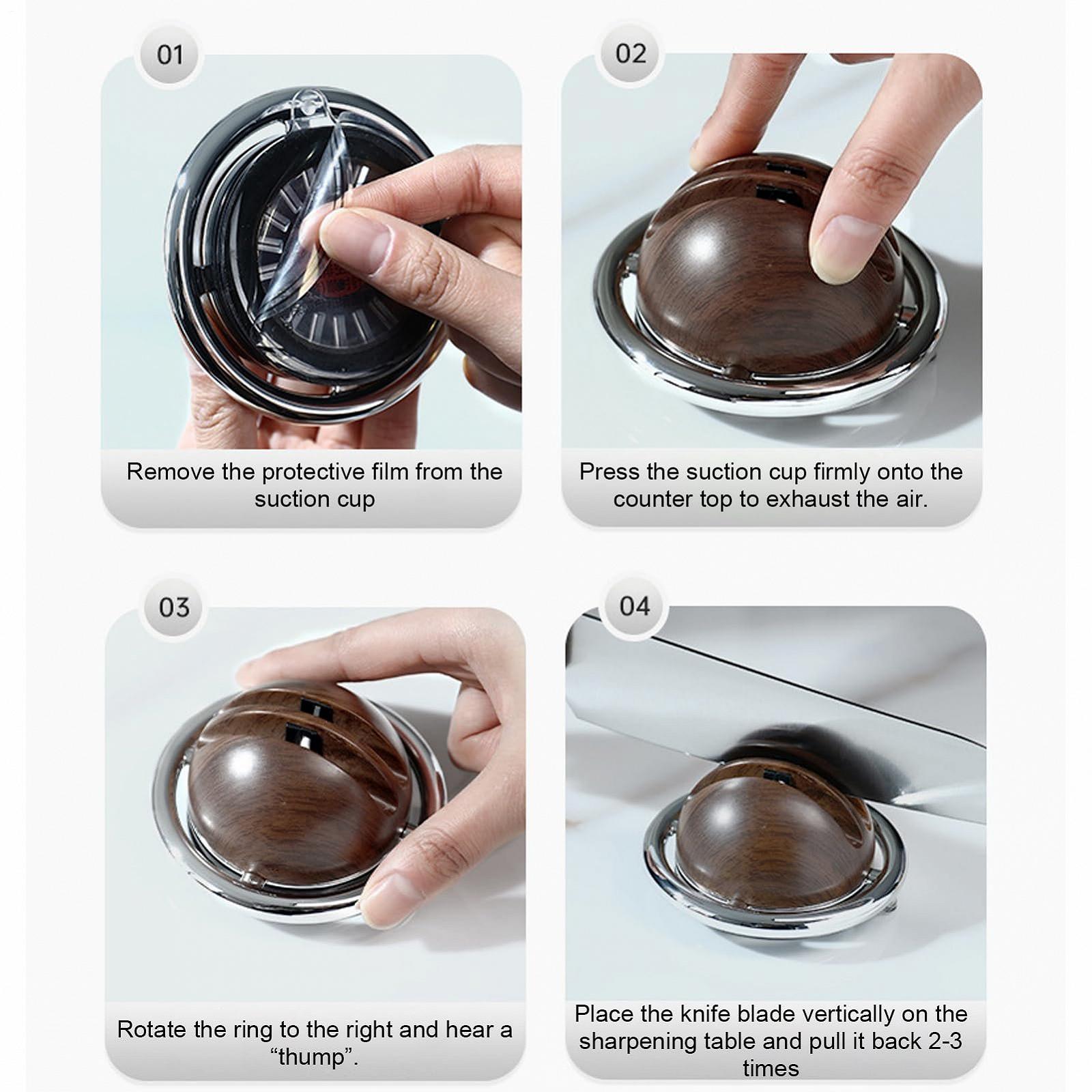 01

Remove the protective film from the suction cup

02

Press the suction cup firmly onto the counter top to exhaust the air.

03

Rotate the ring to the right and hear a “thump”.

04

Place the knife blade vertically on the sharpening table and pull it back 2-3 times