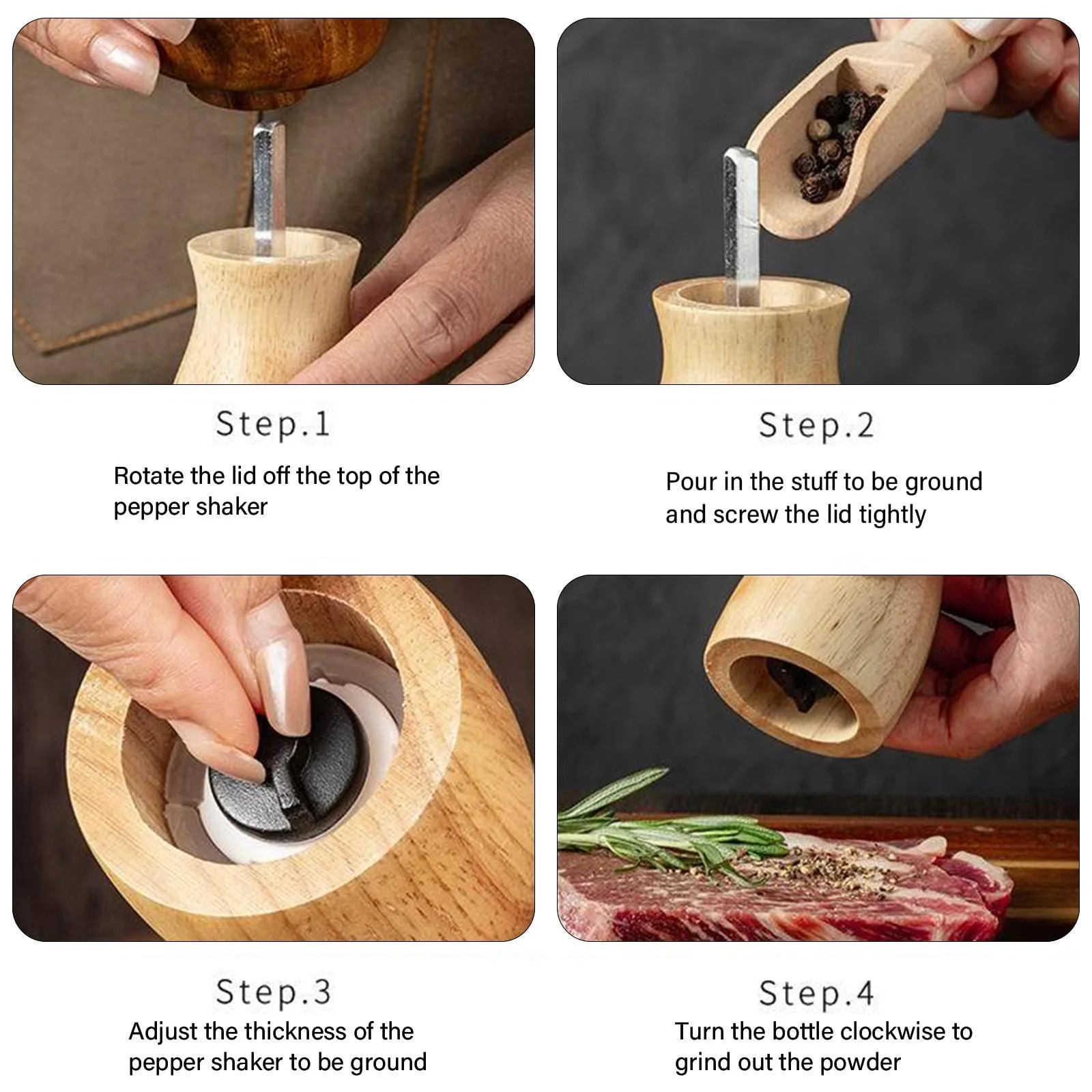 Step.1

Rotate the lid off the top of the pepper shaker

Step.2

Pour in the stuff to be ground and screw the lid tightly

Step.3

Adjust the thickness of the pepper shaker to be ground

Step.4

Turn the bottle clockwise to grind out the powder