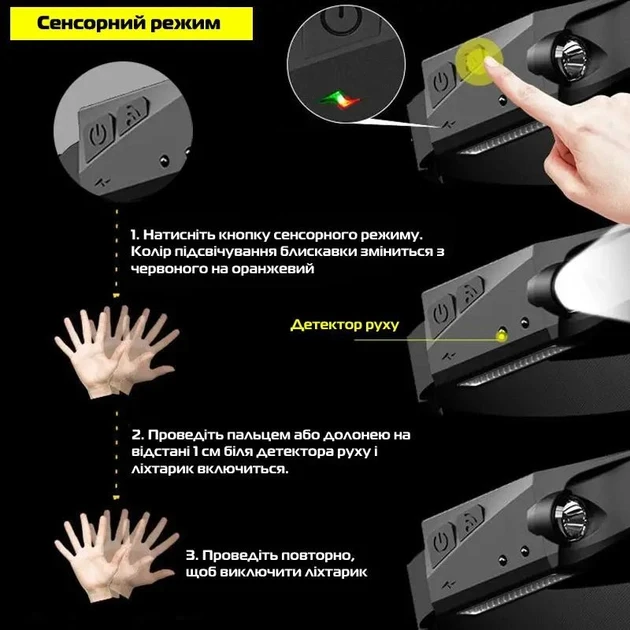 Сенсорний режим

1. Натисніть кнопку сенсорного режиму. Колір підсвічування блискавки зміниться з червоного на оранжевий

Детектор руху

2. Проведіть пальцем або долонею на відстані 1 см біля детектора руху і ліхтарик включиться.

3. Проведіть повторно, щоб виключити ліхтарик