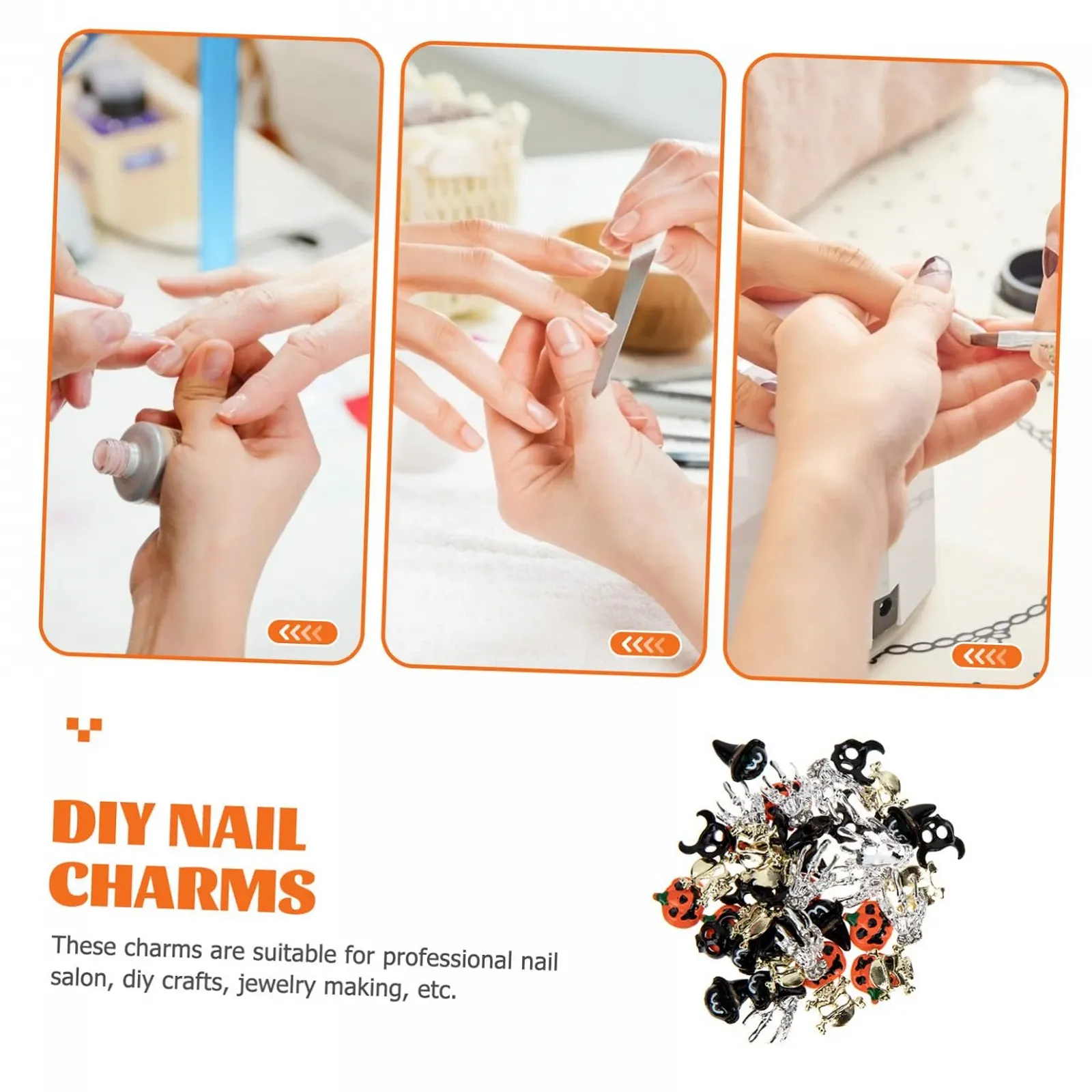 DIY NAIL CHARMS

These charms are suitable for professional nail salon, diy crafts, jewelry making, etc.