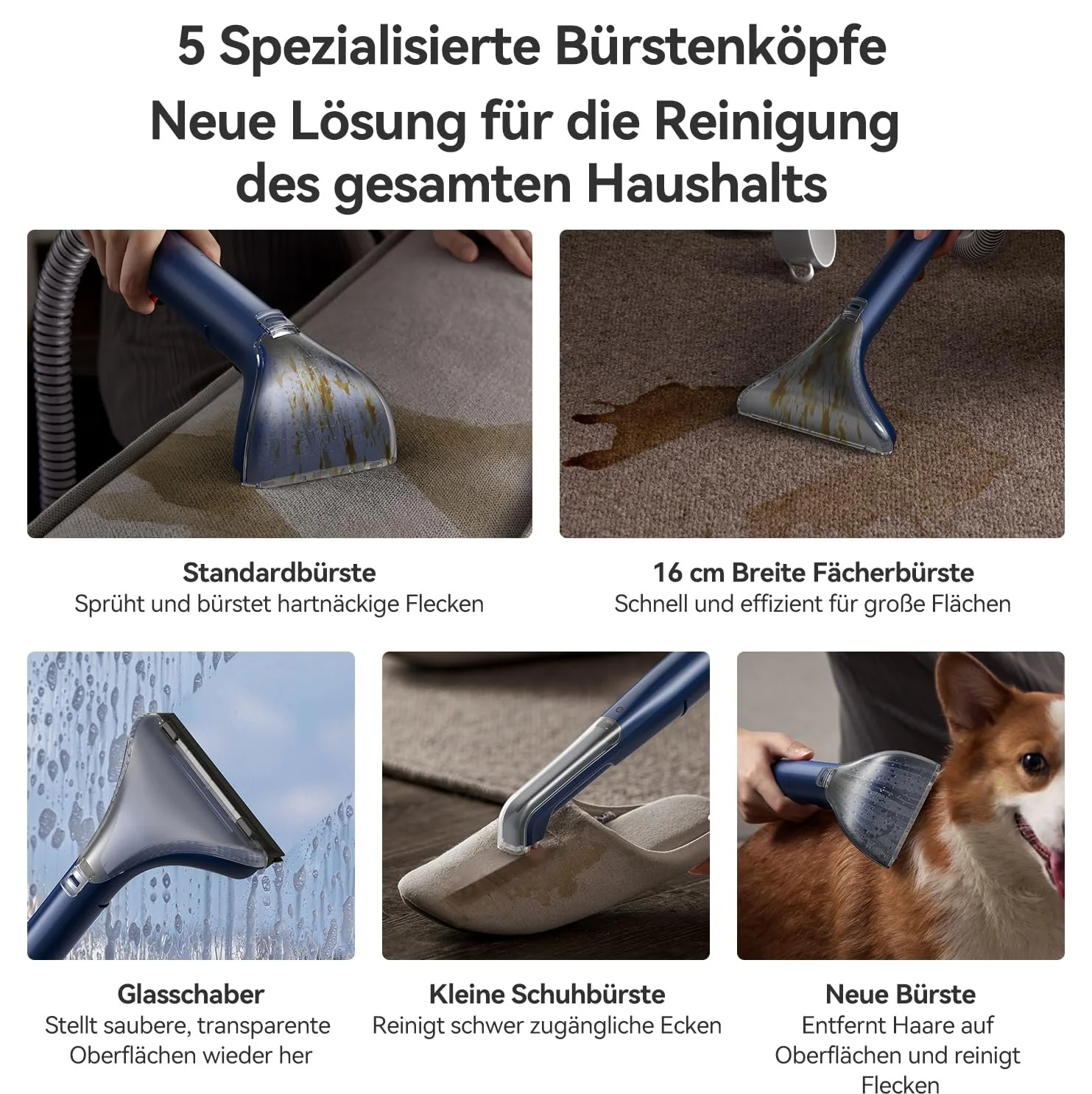 5 Spezialisierte Bürstenköpfe
Neue Lösung für die Reinigung des gesamten Haushalts

Standardbürste
Sprüht und bürstet hartnäckige Flecken

16 cm Breite Fächerbürste
Schnell und effizient für große Flächen

Glasschaber
Stellt saubere, transparente Oberflächen wieder her

Kleine Schuhbürste
Reinigt schwer zugängliche Ecken

Neue Bürste
Entfernt Haare auf Oberflächen und reinigt Flecken