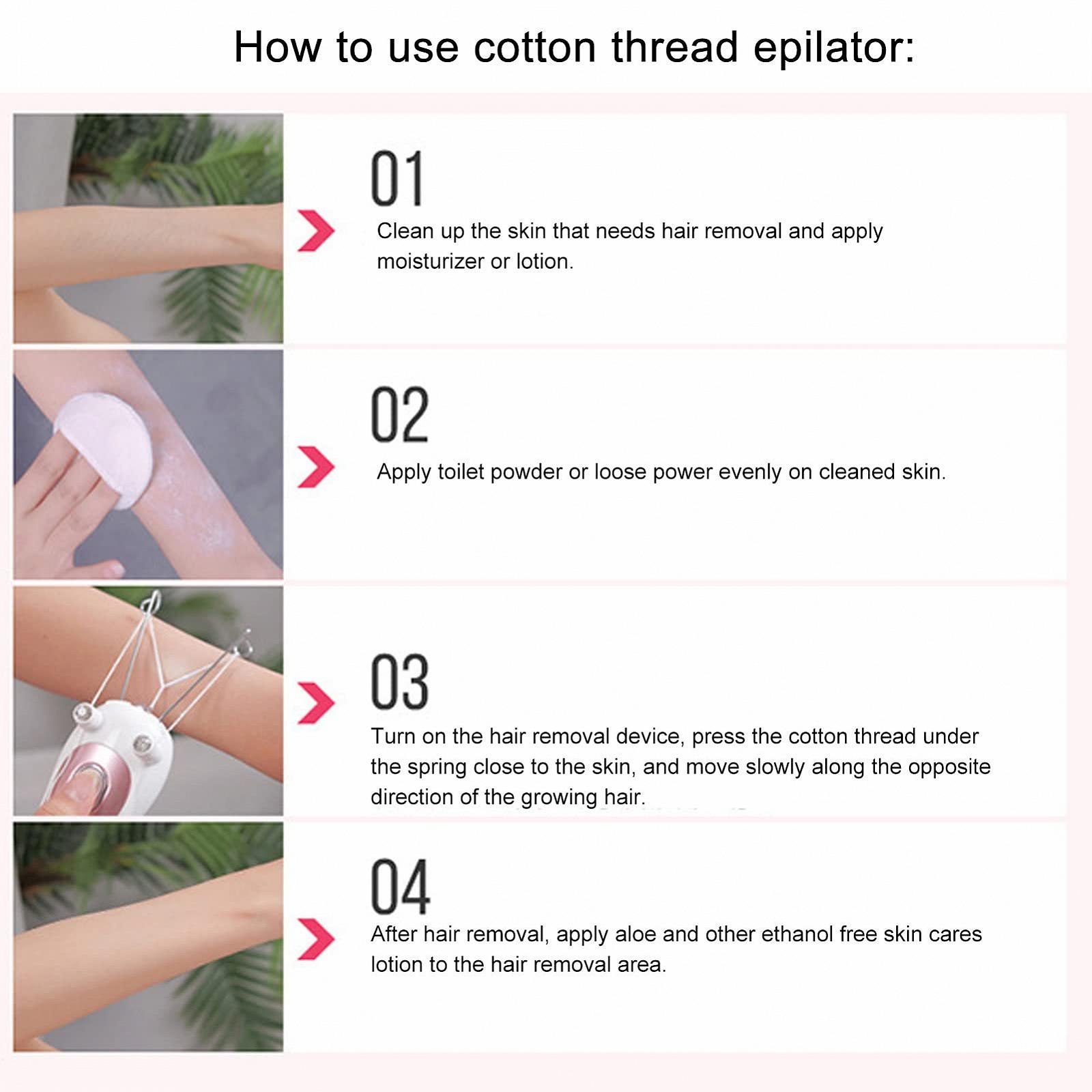 How to use cotton thread epilator:

01
Clean up the skin that needs hair removal and apply moisturizer or lotion.

02
Apply toilet powder or loose power evenly on cleaned skin.

03
Turn on the hair removal device, press the cotton thread under the spring close to the skin, and move slowly along the opposite direction of the growing hair.

04
After hair removal, apply aloe and other ethanol free skin cares lotion to the hair removal area.