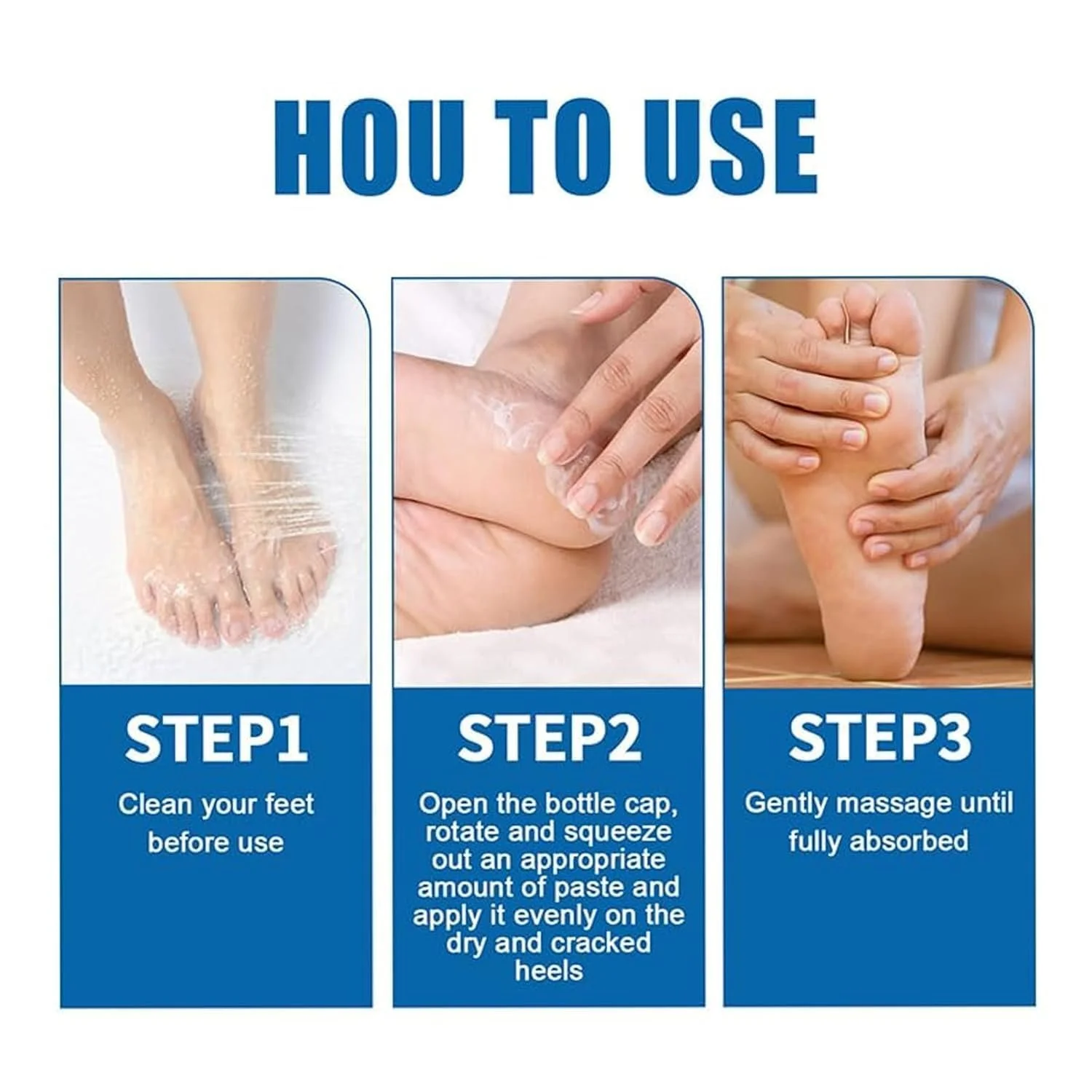 HOU TO USE

STEP1
Clean your feet before use

STEP2
Open the bottle cap, rotate and squeeze out an appropriate amount of paste and apply it evenly on the dry and cracked heels

STEP3
Gently massage until fully absorbed