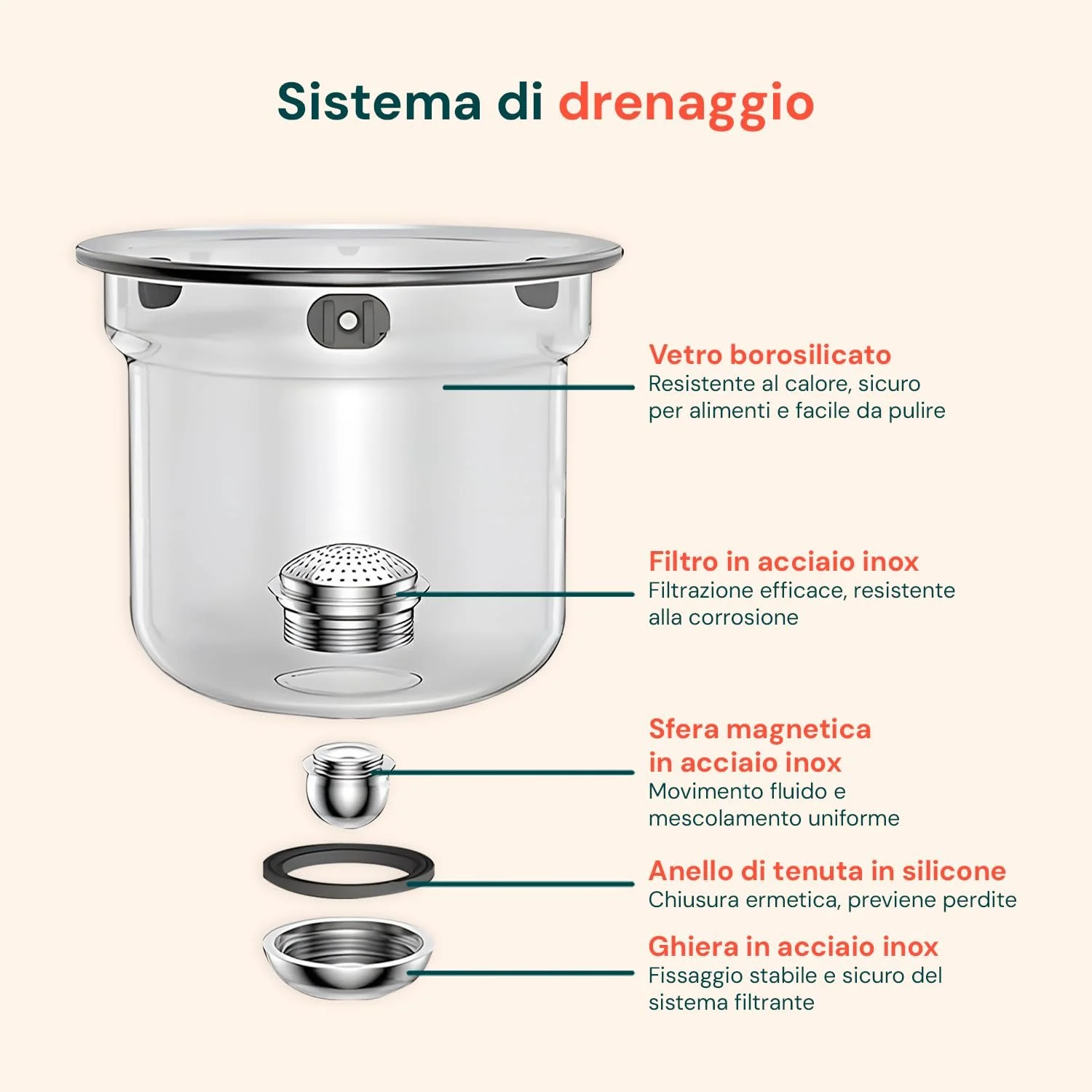 Sistema di drenaggio

Vetro borosilicato
Resistente al calore, sicuro per alimenti e facile da pulire

Filtro in acciaio inox
Filtrazione efficace, resistente alla corrosione

Sfera magnetica in acciaio inox
Movimento fluido e mescolamento uniforme

Anello di tenuta in silicone
Chiusura ermetica, previene perdite

Ghiera in acciaio inox
Fissaggio stabile e sicuro del sistema filtrante