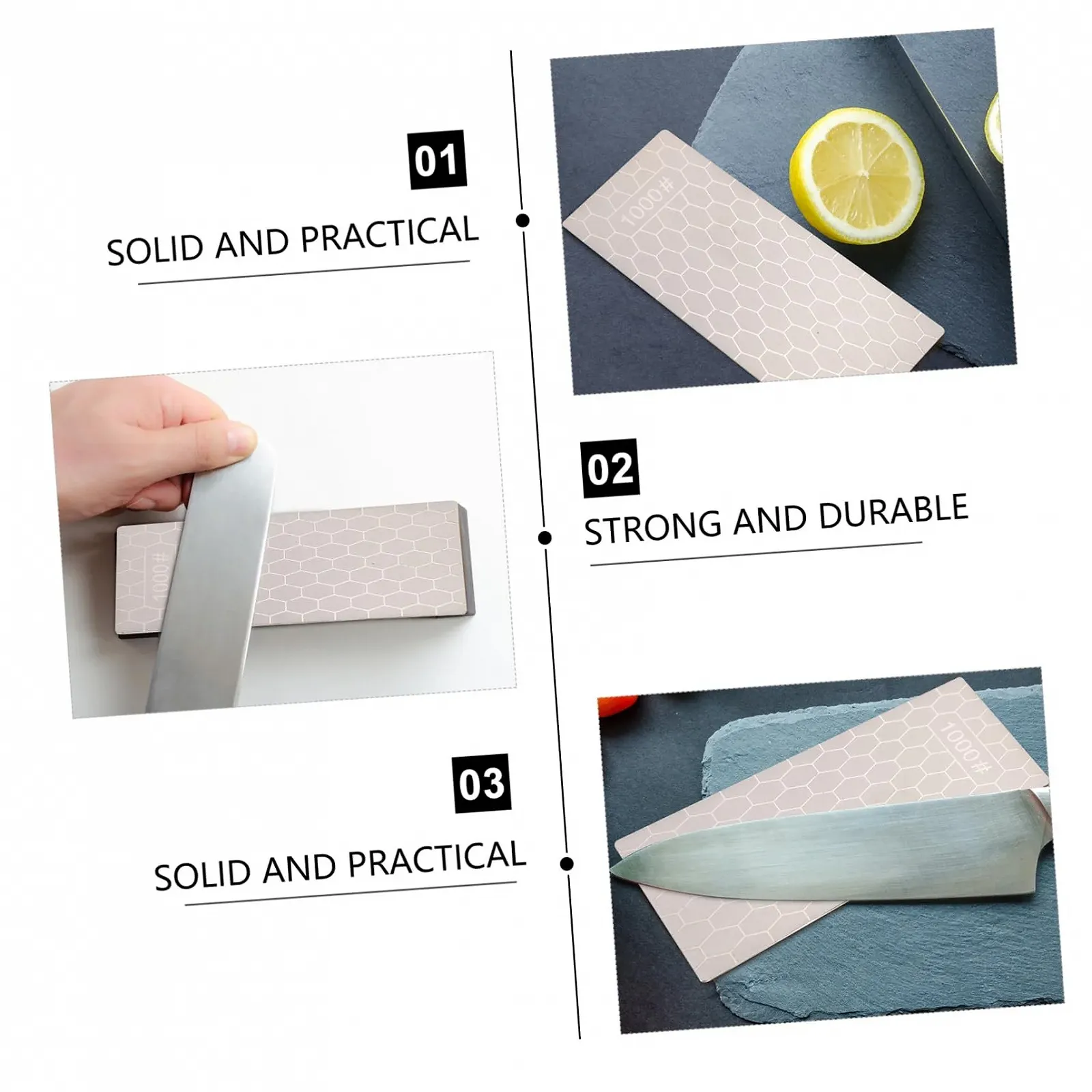 01

SOLID AND PRACTICAL

1000#

1000#

02

STRONG AND DURABLE

03

SOLID AND PRACTICAL

1000#