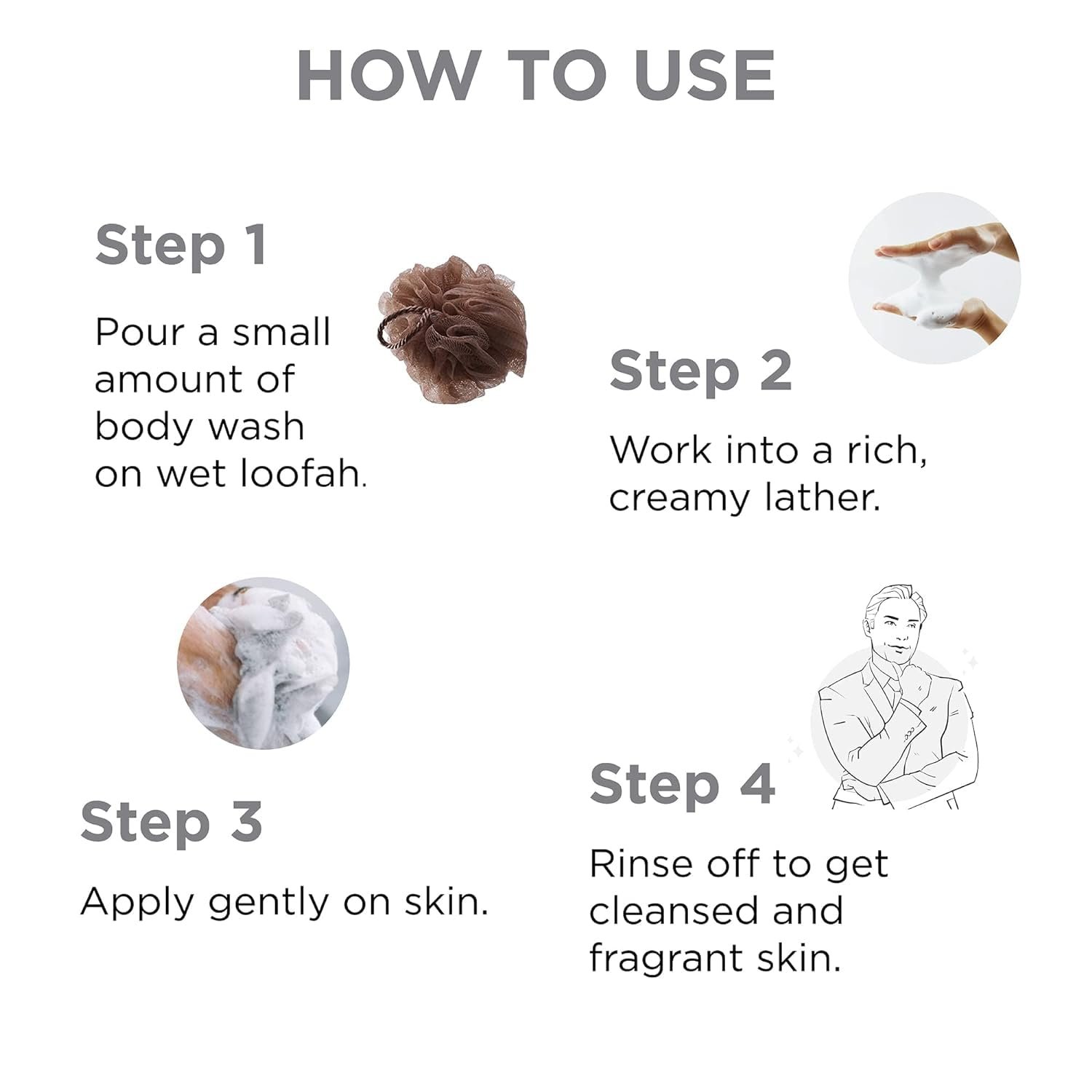 HOW TO USE

Step 1

Pour a small amount of body wash on wet loofah.

Step 2

Work into a rich, creamy lather.

Step 3

Apply gently on skin.

Step 4

Rinse off to get cleansed and fragrant skin.