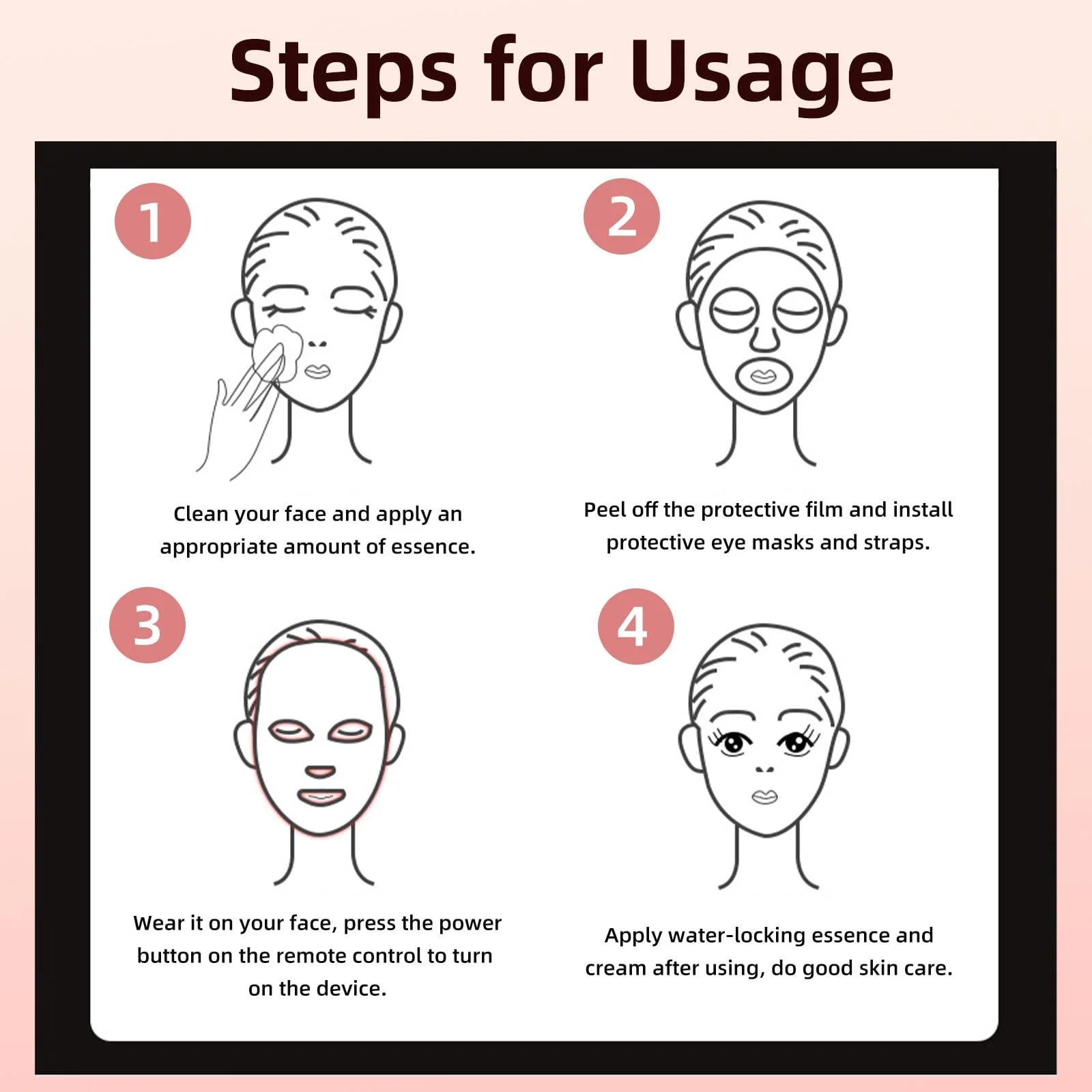 Steps for Usage

1

Clean your face and apply an appropriate amount of essence.

2

Peel off the protective film and install protective eye masks and straps.

3

Wear it on your face, press the power button on the remote control to turn on the device.

4

Apply water-locking essence and cream after using, do good skin care.