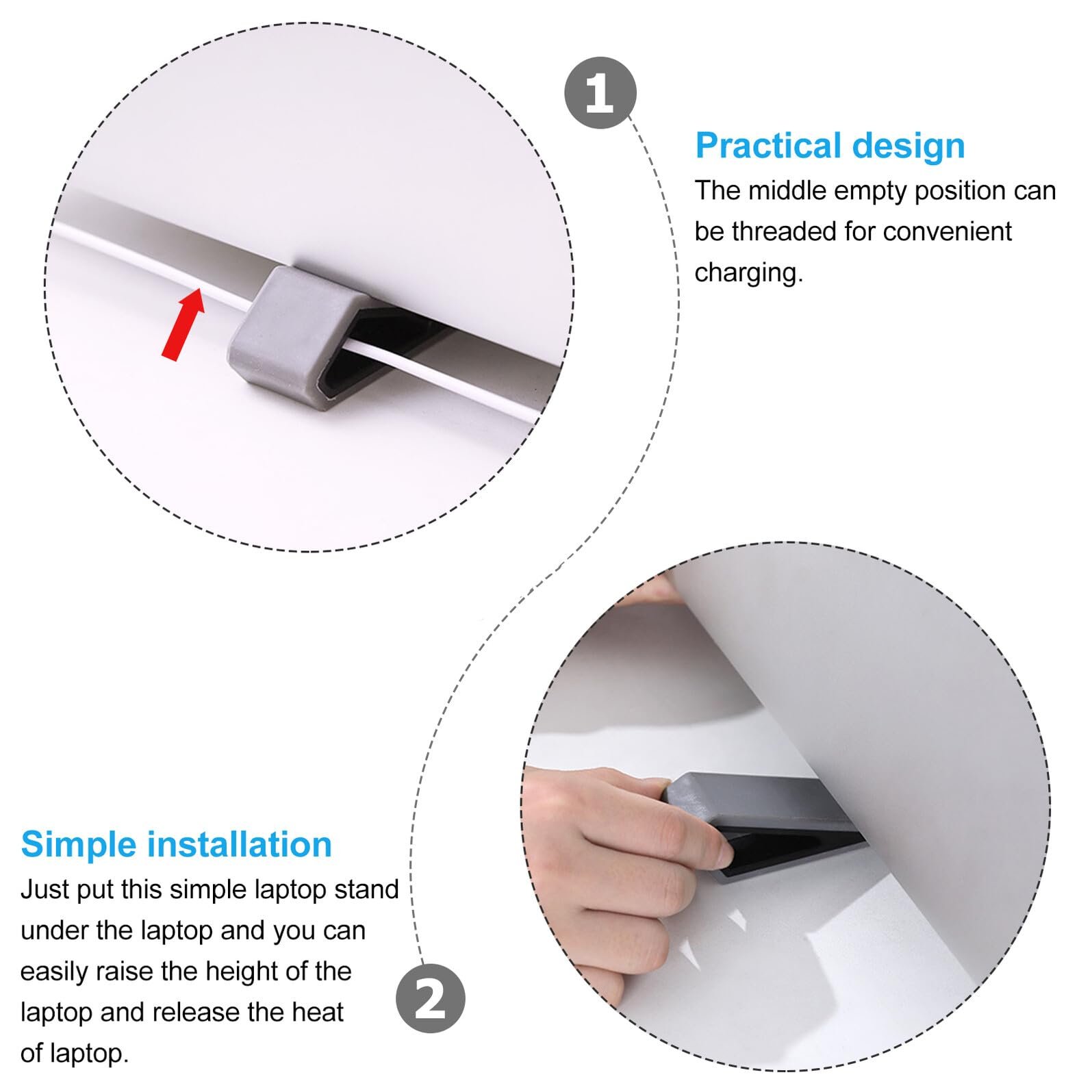 1

Practical design
The middle empty position can be threaded for convenient charging.

Simple installation
Just put this simple laptop stand under the laptop and you can easily raise the height of the laptop and release the heat of laptop.

2