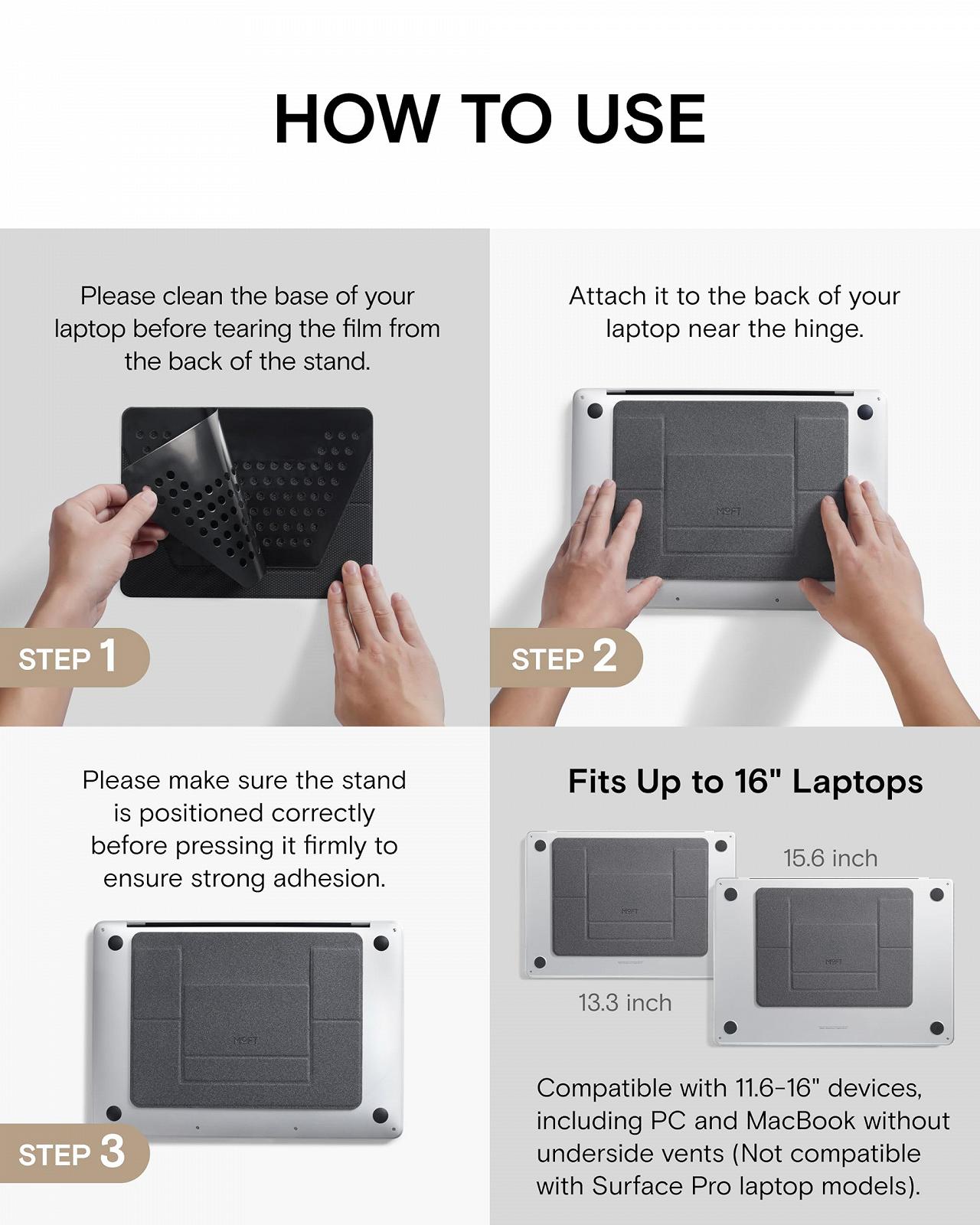 HOW TO USE

Please clean the base of your laptop before tearing the film from the back of the stand.

STEP 1

Attach it to the back of your laptop near the hinge.

MOFT

STEP 2

Please make sure the stand is positioned correctly before pressing it firmly to ensure strong adhesion.

MOFT

STEP 3

Fits Up to 16" Laptops

MOFT

15.6 inch

MOFT

13.3 inch

Compatible with 11.6-16" devices, including PC and MacBook without underside vents (Not compatible with Surface Pro laptop models).