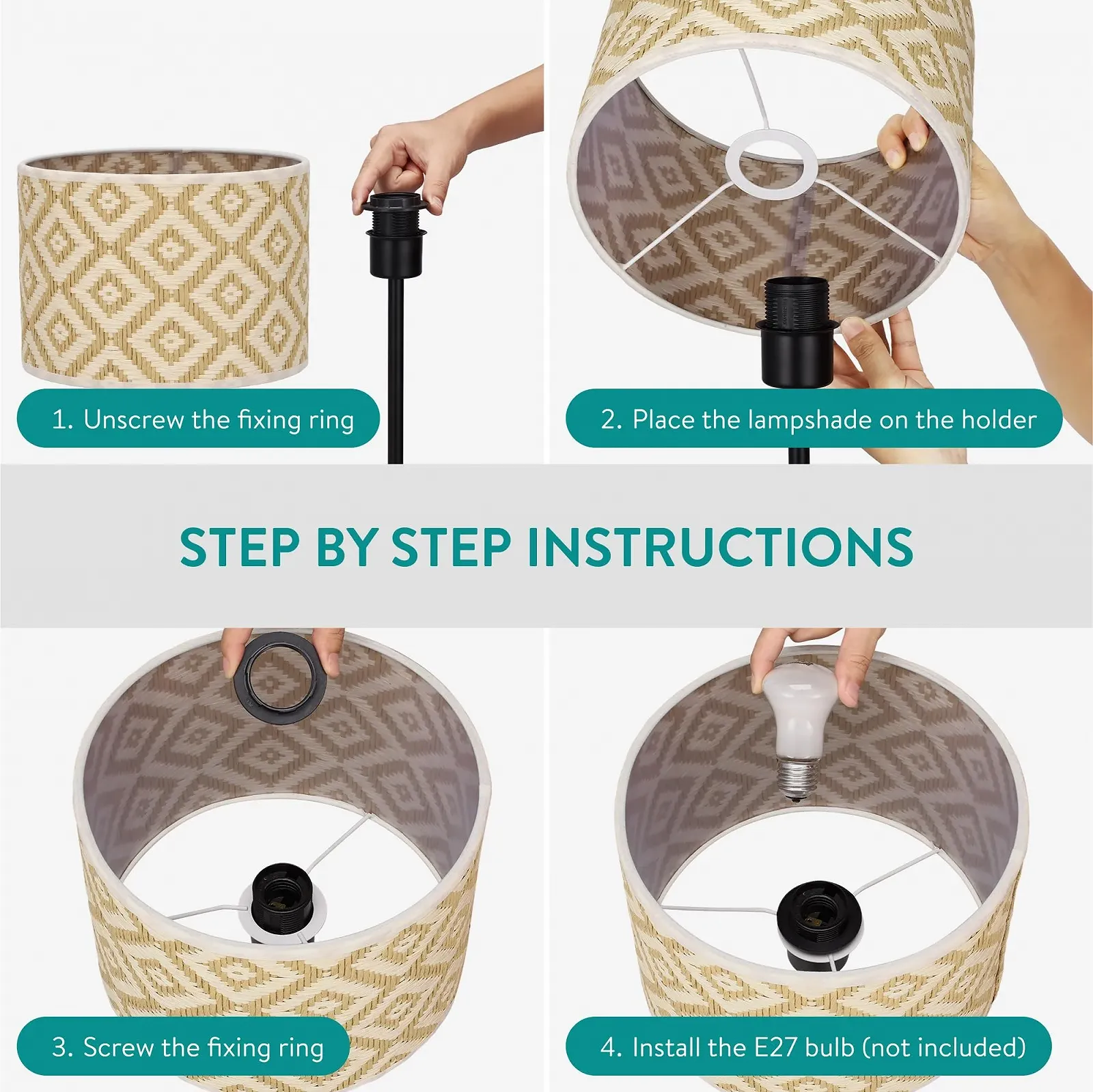 1. Unscrew the fixing ring

2. Place the lampshade on the holder

STEP BY STEP INSTRUCTIONS

3. Screw the fixing ring

4. Install the E27 bulb (not included)