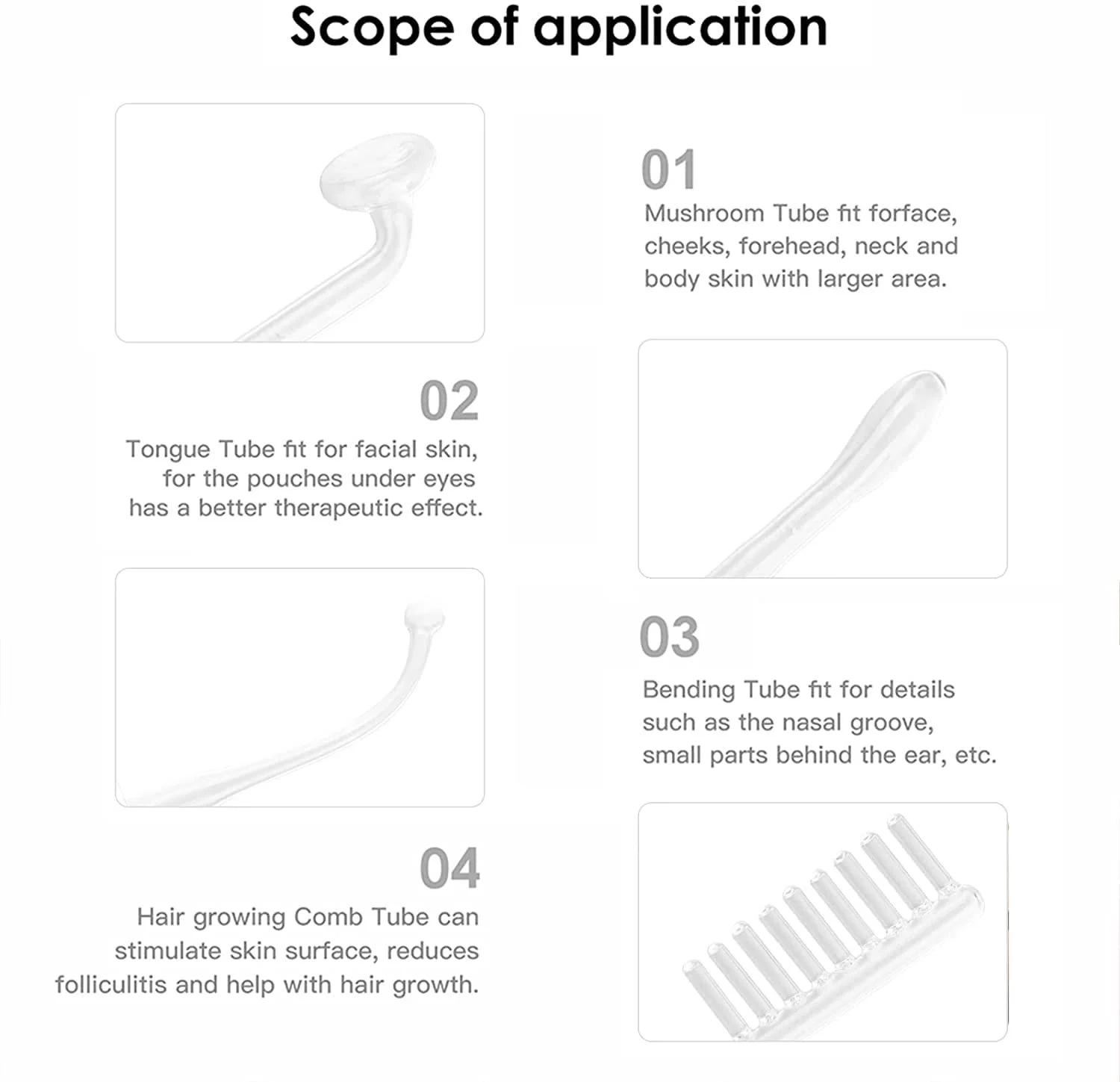 Scope of application

01

Mushroom Tube fit forface, cheeks, forehead, neck and body skin with larger area.

02

Tongue Tube fit for facial skin, for the pouches under eyes has a better therapeutic effect.

03

Bending Tube fit for details such as the nasal groove, small parts behind the ear, etc.

04

Hair growing Comb Tube can stimulate skin surface, reduces folliculitis and help with hair growth.