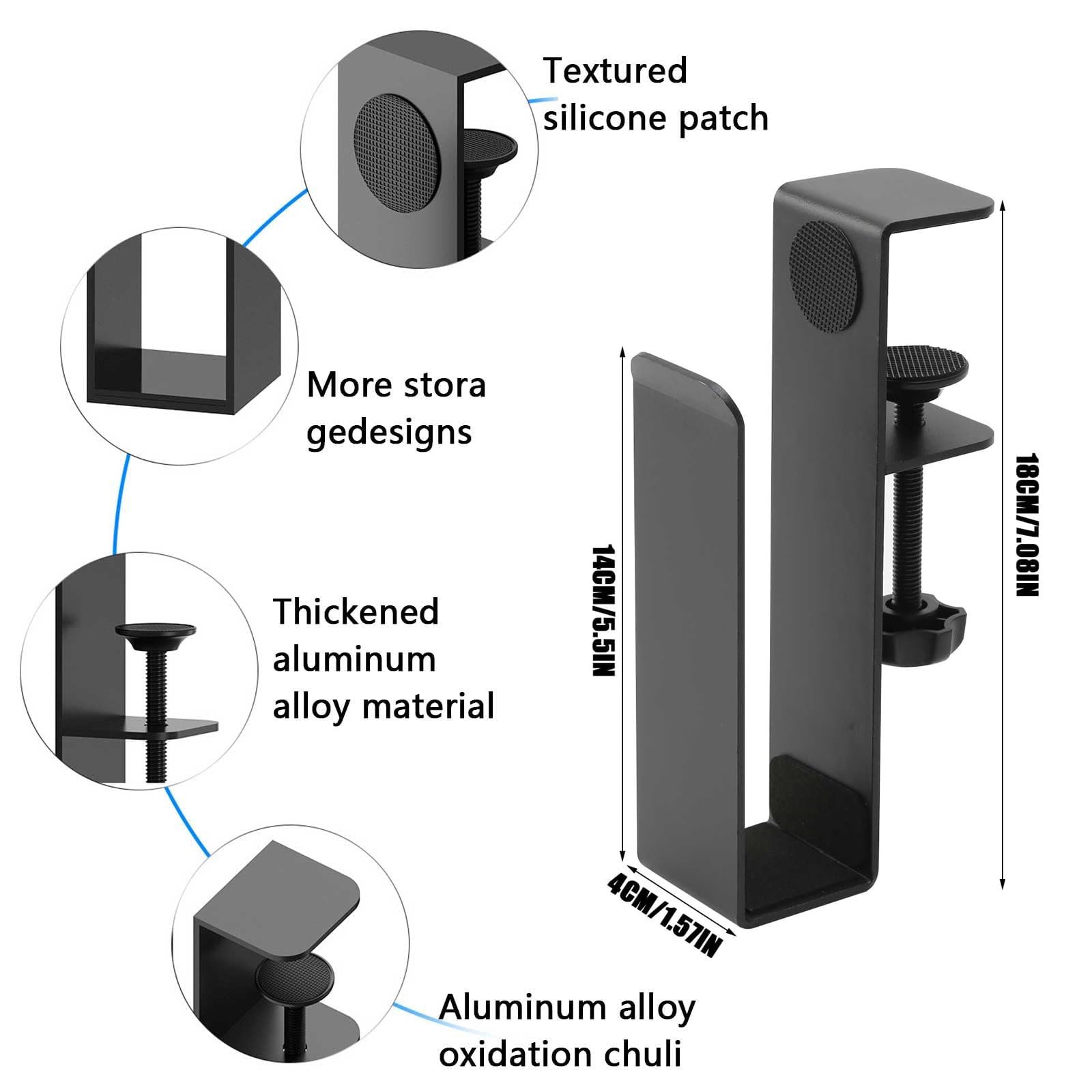 Textured silicone patch

More stora gedesigns

Thickened aluminum alloy material

Aluminum alloy oxidation chuli

14CM/5.5IN

18CM/7.08IN

4CM/1.57IN