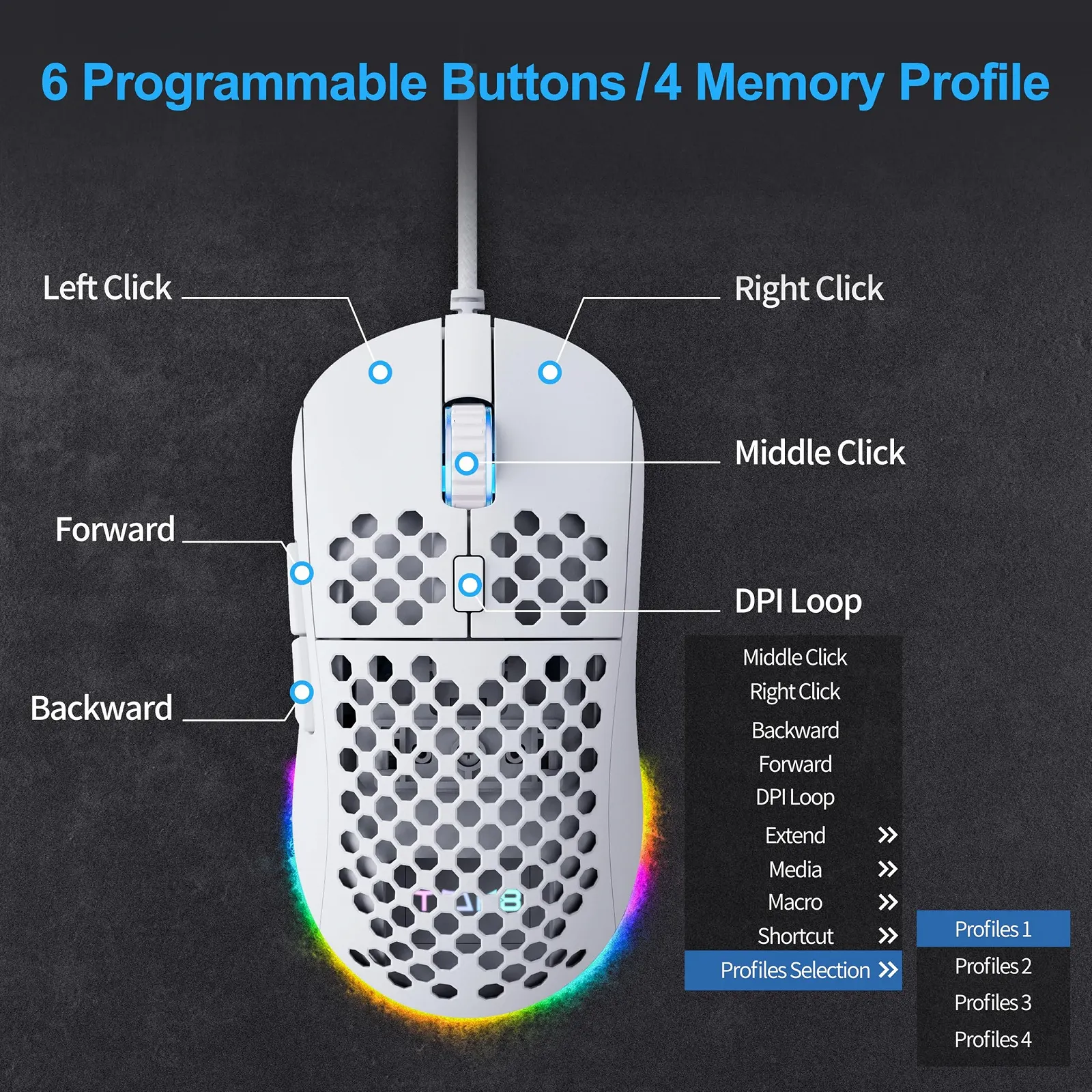 6 Programmable Buttons /4 Memory Profile

Left Click

Right Click

Middle Click

Forward

DPI Loop

Backward

Middle Click
Right Click
Backward
Forward
DPI Loop
Extend »
Media »
Macro »
Shortcut »
Profiles Selection »

Profiles 1
Profiles 2
Profiles 3
Profiles 4