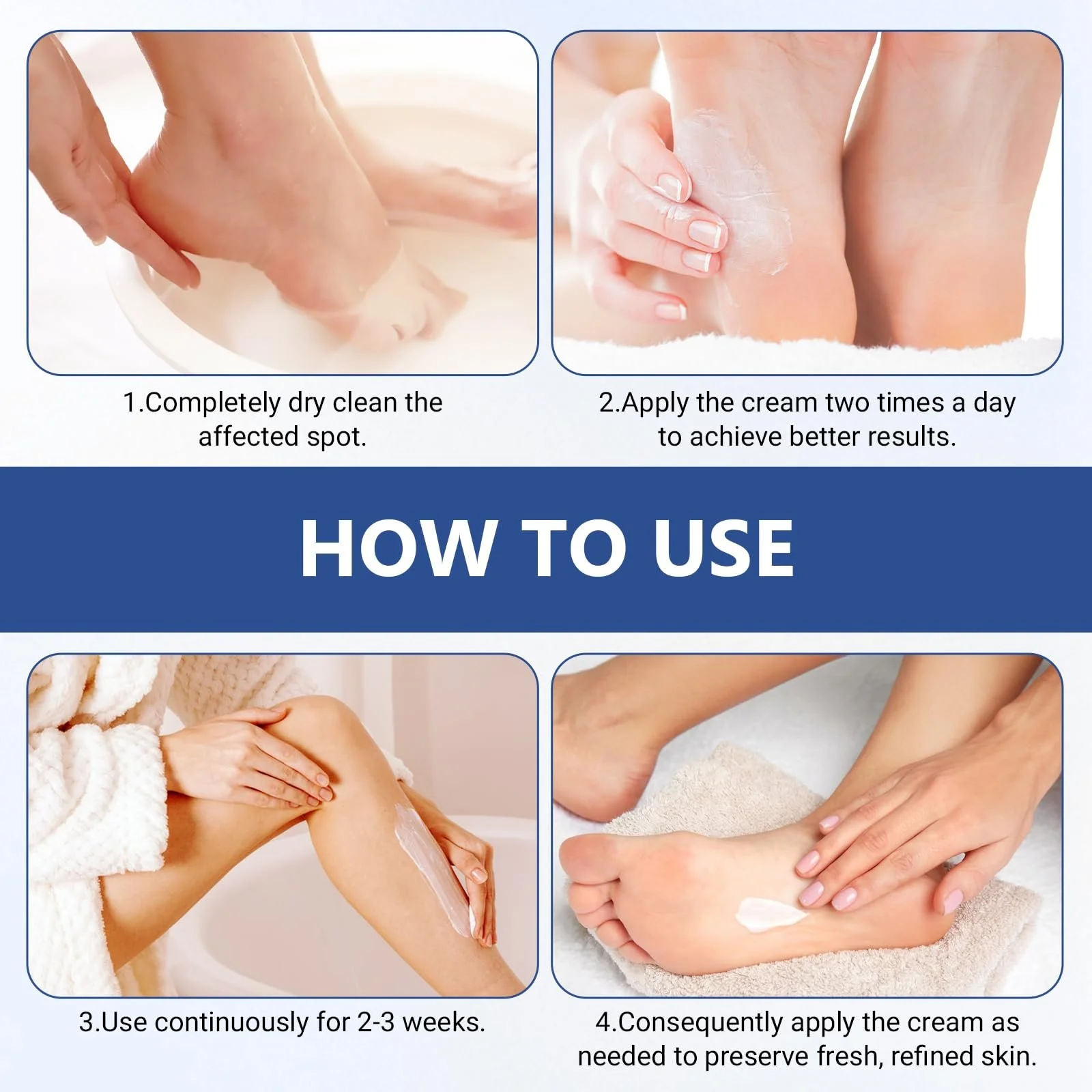 1.Completely dry clean the affected spot.

2.Apply the cream two times a day to achieve better results.

HOW TO USE

3.Use continuously for 2-3 weeks.

4.Consequently apply the cream as needed to preserve fresh, refined skin.