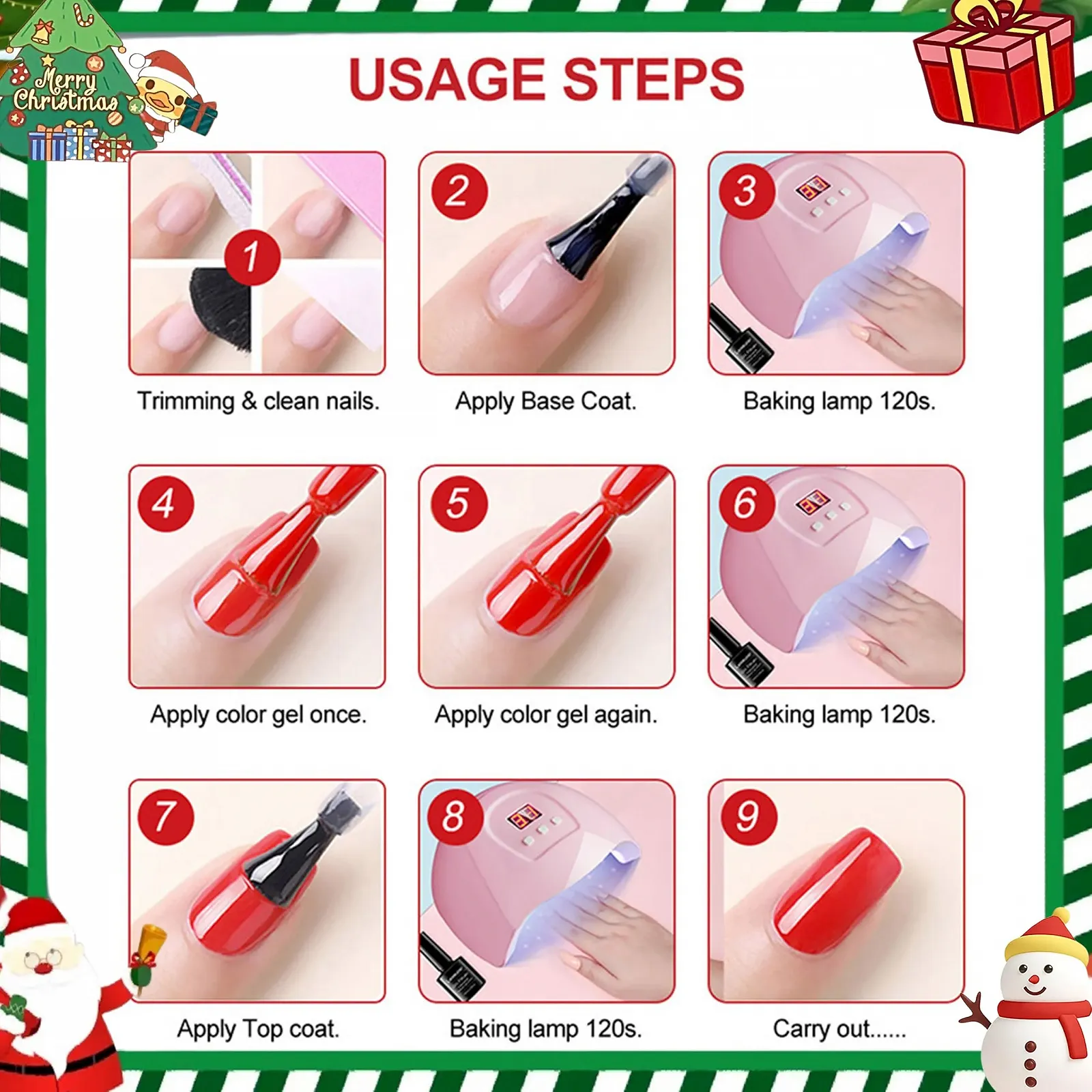 Merry Christmas

USAGE STEPS

1
Trimming & clean nails.

2
Apply Base Coat.

3
Baking lamp 120s.

4
Apply color gel once.

5
Apply color gel again.

6
Baking lamp 120s.

7
Apply Top coat.

8
Baking lamp 120s.

9
Carry out......